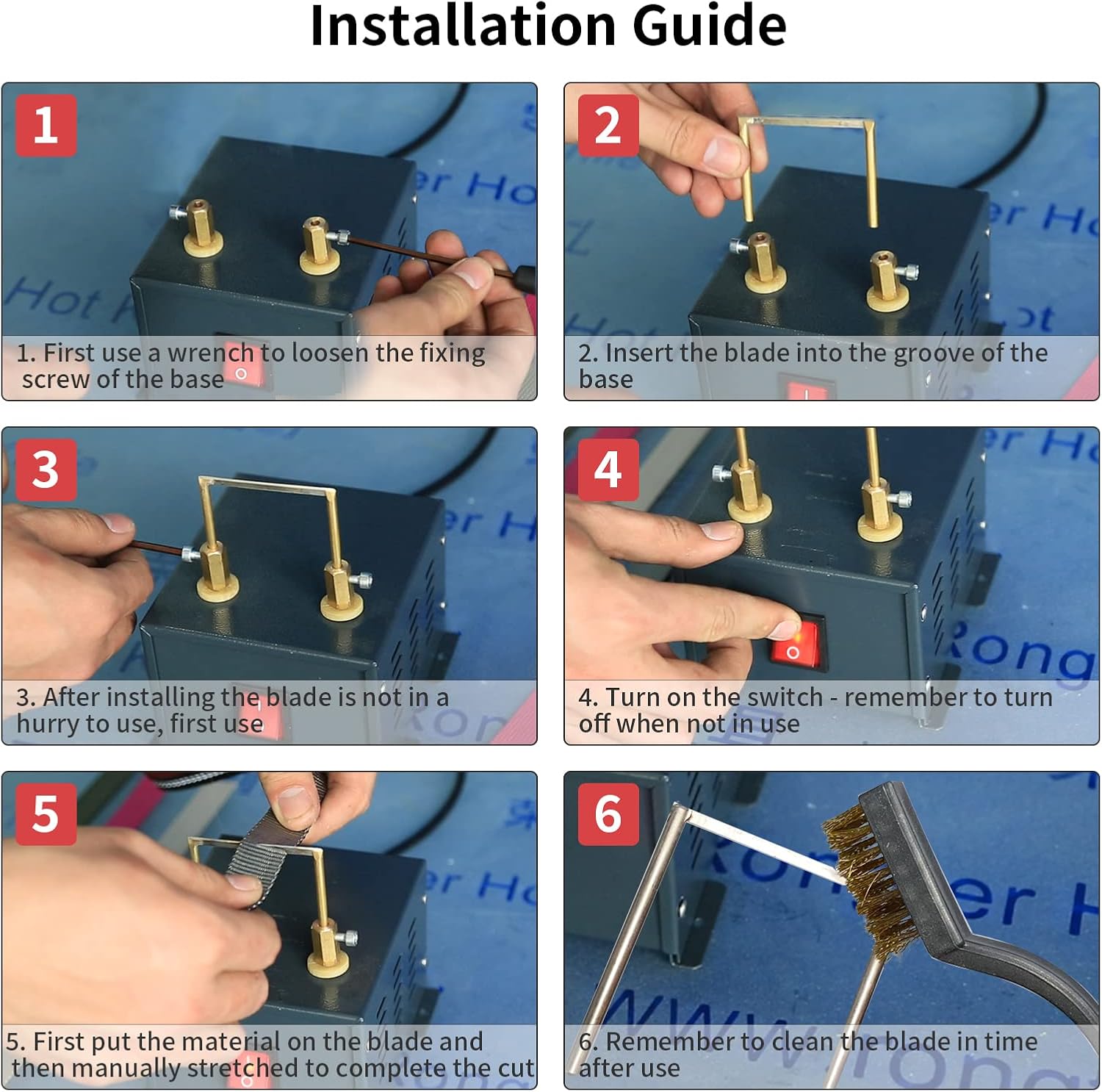 Installation Guide

1

1. First use a wrench to loosen the fixing screw of the base

2

2. Insert the blade into the groove of the base

3

3. After installing the blade is not in a hurry to use, first use

4

4. Turn on the switch - remember to turn off when not in use

5

5. First put the material on the blade and then manually stretched to complete the cut

6

6. Remember to clean the blade in time after use