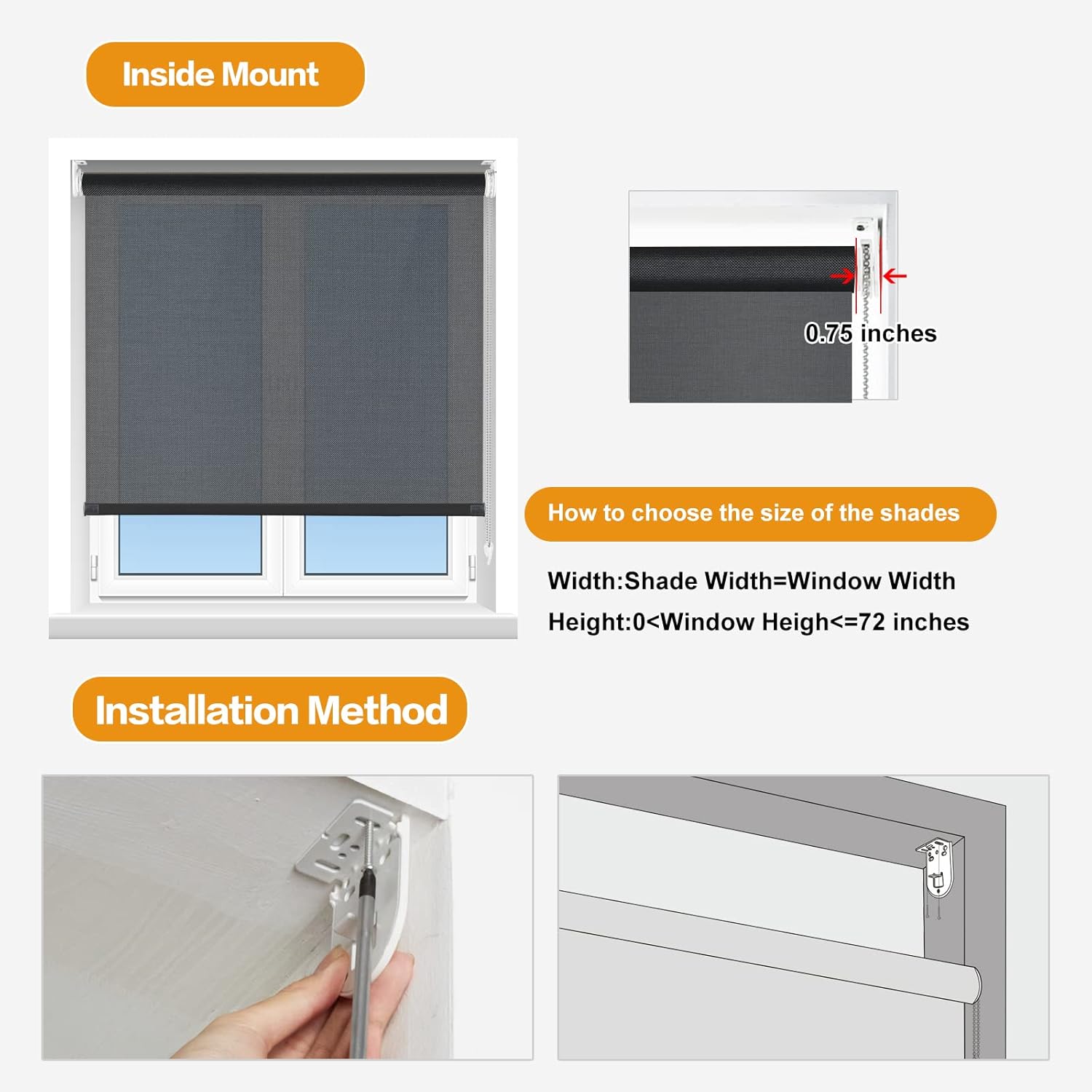 Inside Mount

0.75 inches

How to choose the size of the shades

Width:Shade Width=Window Width

Height:0<Window Heigh<=72 inches

Installation Method