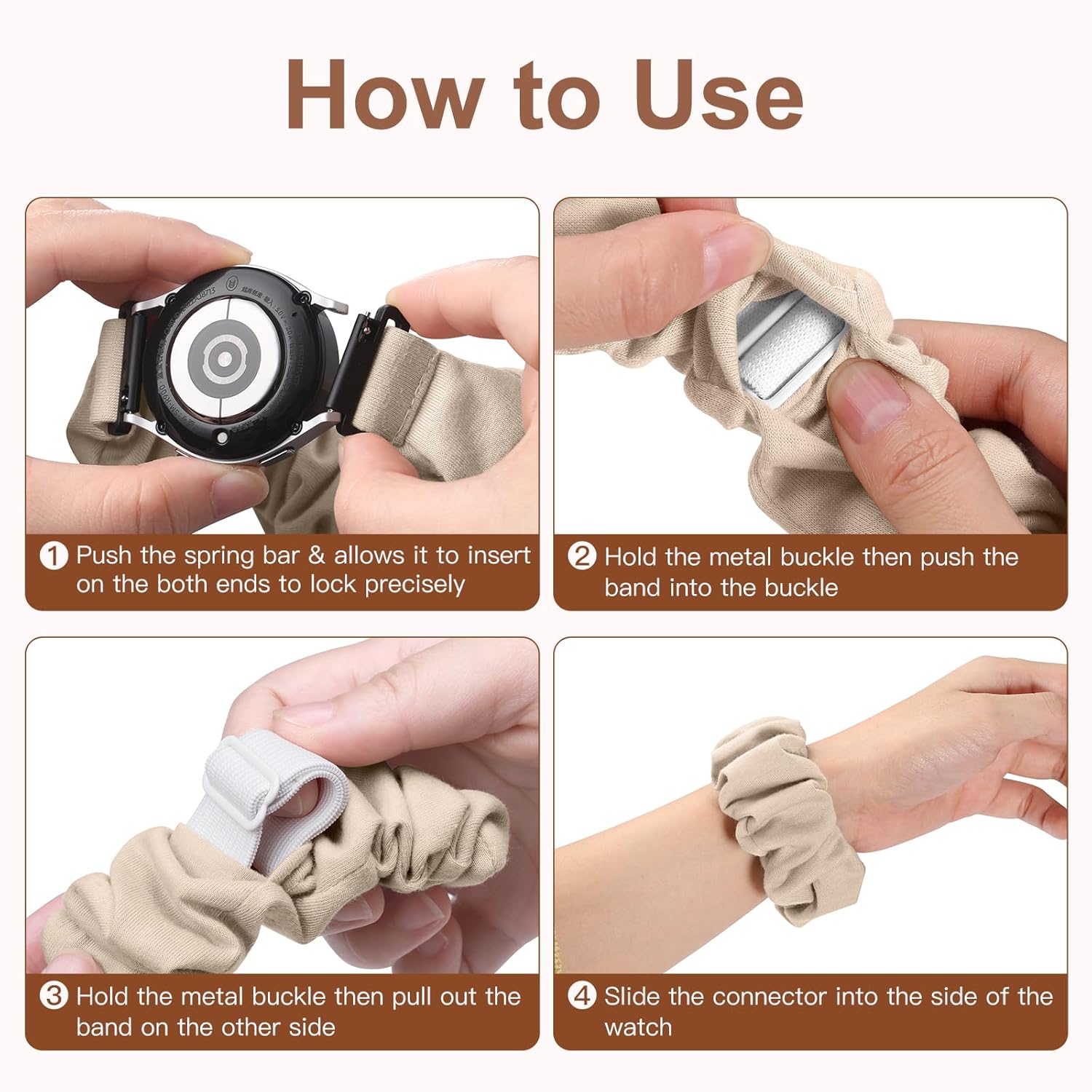 How to Use

1 Push the spring bar & allows it to insert on the both ends to lock precisely

2 Hold the metal buckle then push the band into the buckle

3 Hold the metal buckle then pull out the band on the other side

4 Slide the connector into the side of the watch