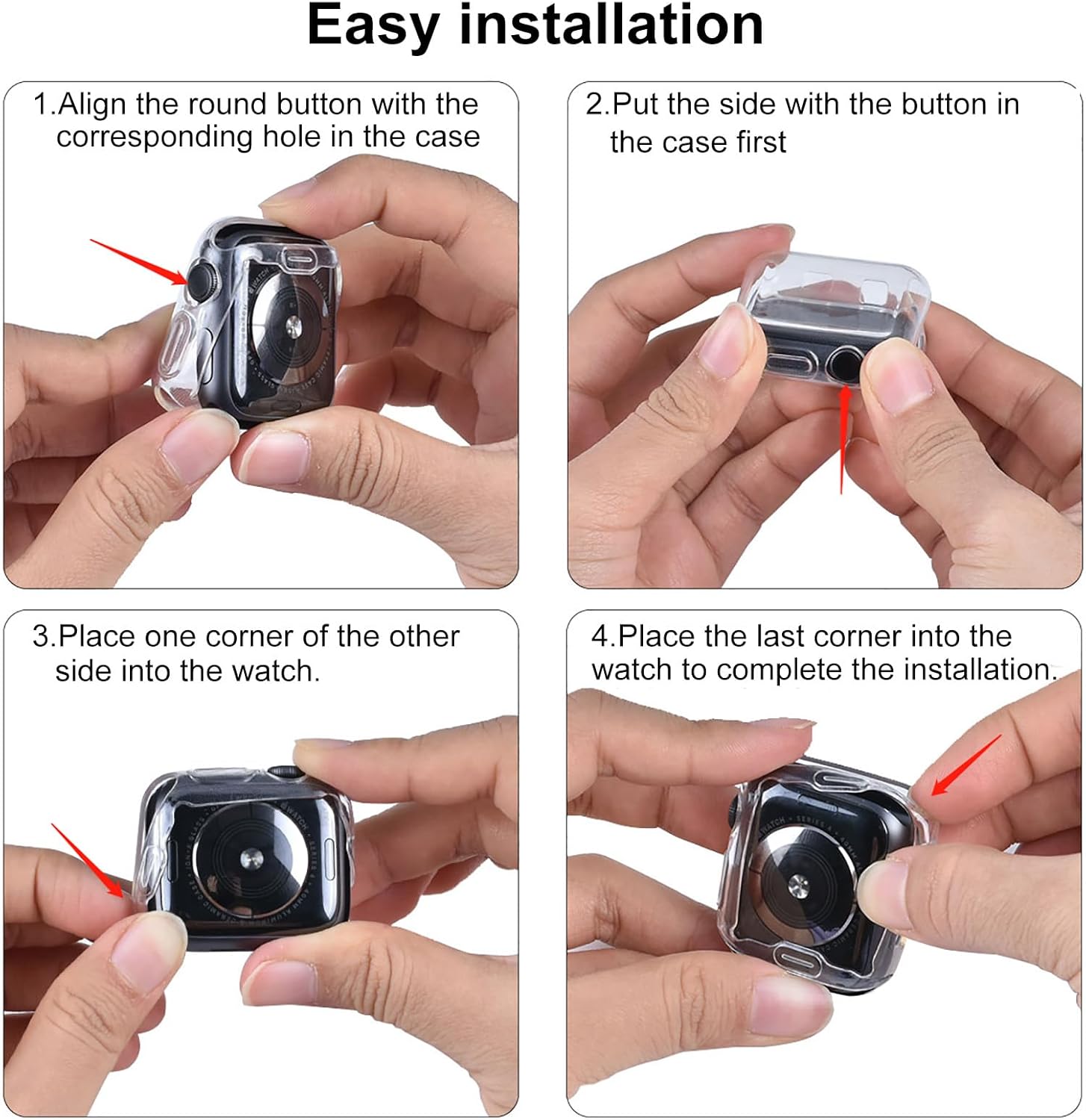 Easy installation

1.Align the round button with the corresponding hole in the case

2.Put the side with the button in the case first

3.Place one corner of the other side into the watch.

4.Place the last corner into the watch to complete the installation.