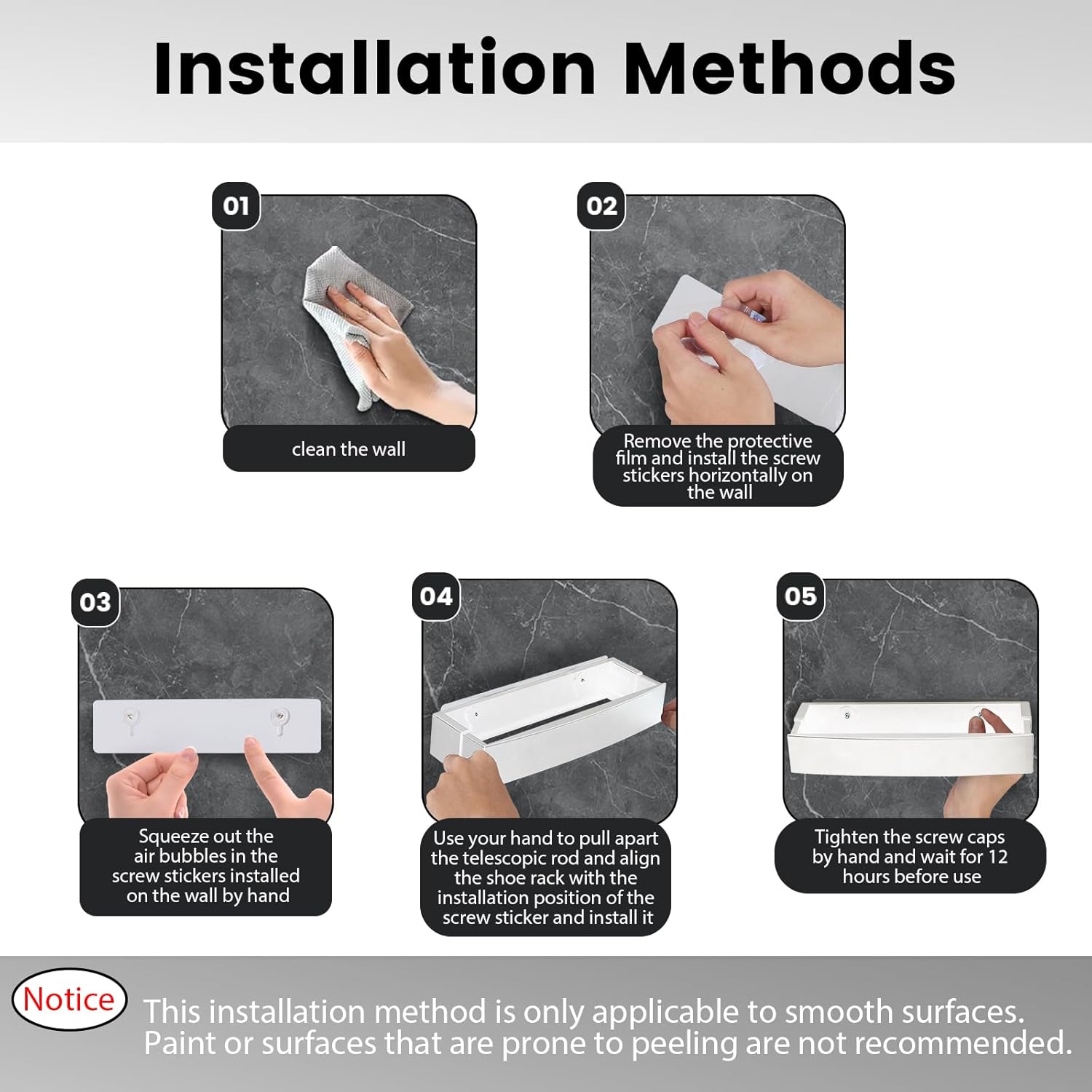 Installation Methods

01

clean the wall

02

Remove the protective film and install the screw stickers horizontally on the wall

03

Squeeze out the air bubbles in the screw stickers installed on the wall by hand

04

Use your hand to pull apart the telescopic rod and align the shoe rack with the installation position of the screw sticker and install it

05

Tighten the screw caps by hand and wait for 12 hours before use

Notice

This installation method is only applicable to smooth surfaces. Paint or surfaces that are prone to peeling are not recommended.