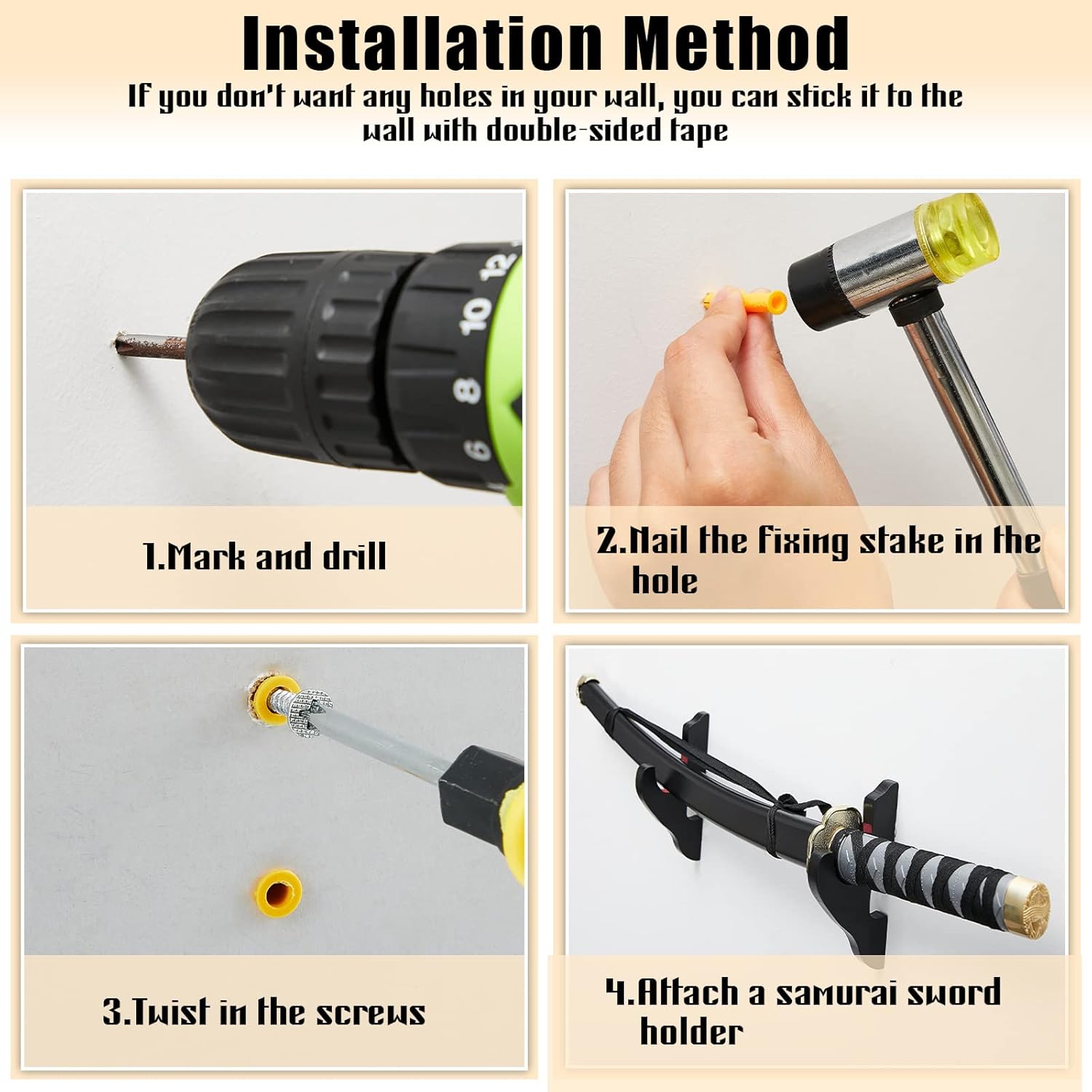 Installation Method

If you don't want any holes in your wall, you can stick it to the wall with double-sided tape

12

10

8

6

1.Mark and drill

2.Nail the fixing stake in the hole

3.Twist in the screws

4.Attach a samurai sword holder