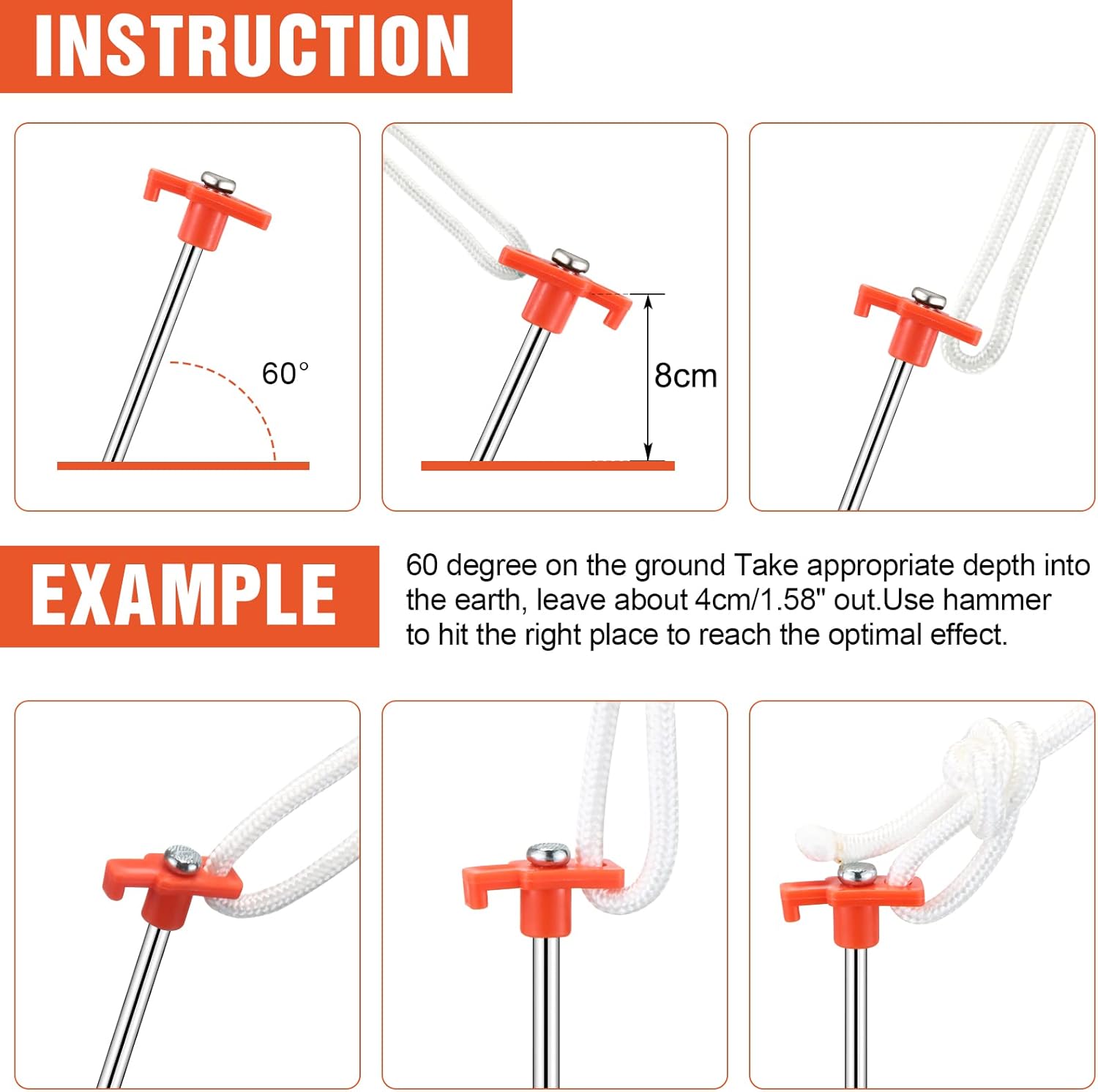 INSTRUCTION

60°

8cm

EXAMPLE

60 degree on the ground Take appropriate depth into the earth, leave about 4cm/1.58" out.Use hammer to hit the right place to reach the optimal effect.