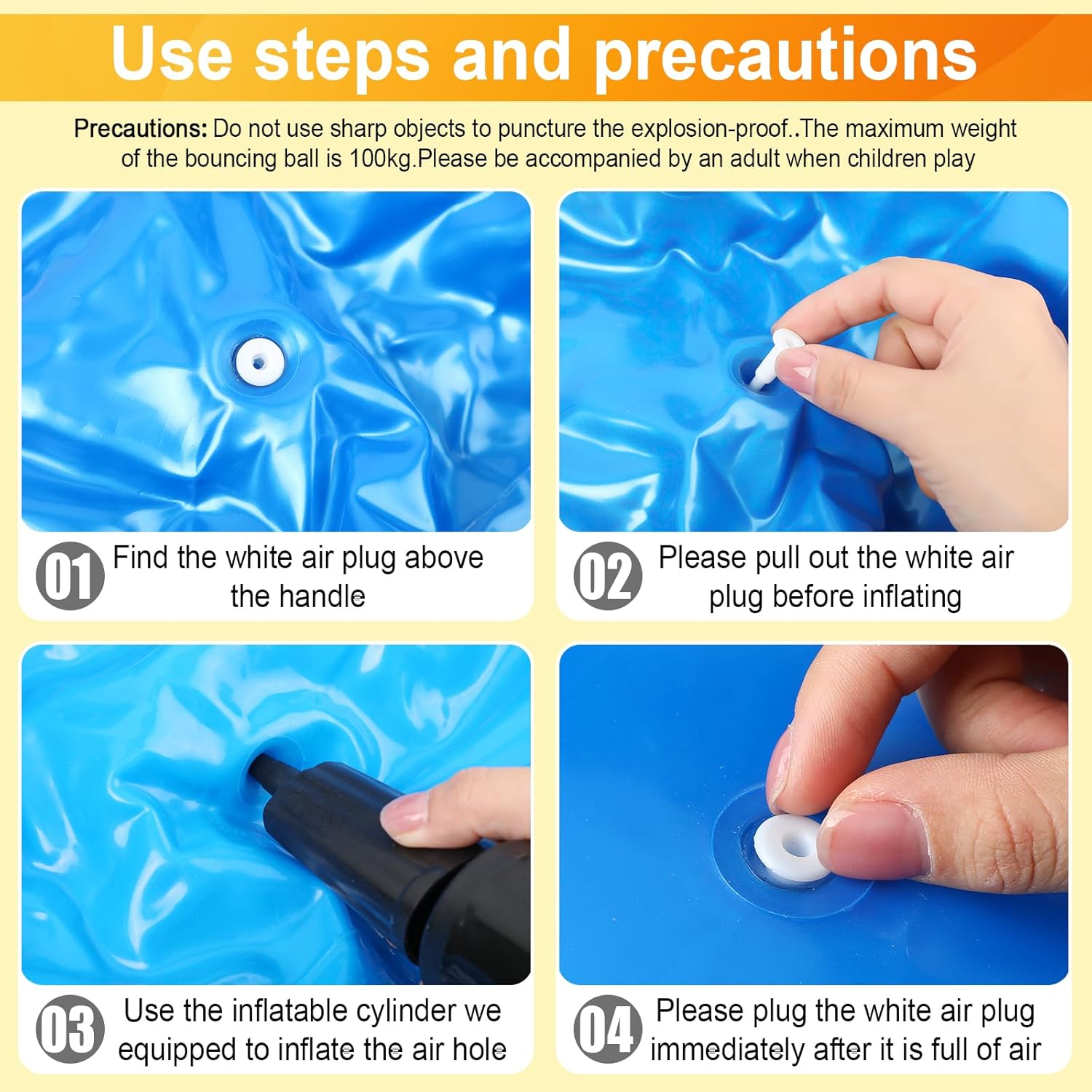 Use steps and precautions

Precautions: Do not use sharp objects to puncture the explosion-proof..The maximum weight of the bouncing ball is 100kg.Please be accompanied by an adult when children play

01 Find the white air plug above the handle

02 Please pull out the white air plug before inflating

03 Use the inflatable cylinder we equipped to inflate the air hole

04 Please plug the white air plug immediately after it is full of air