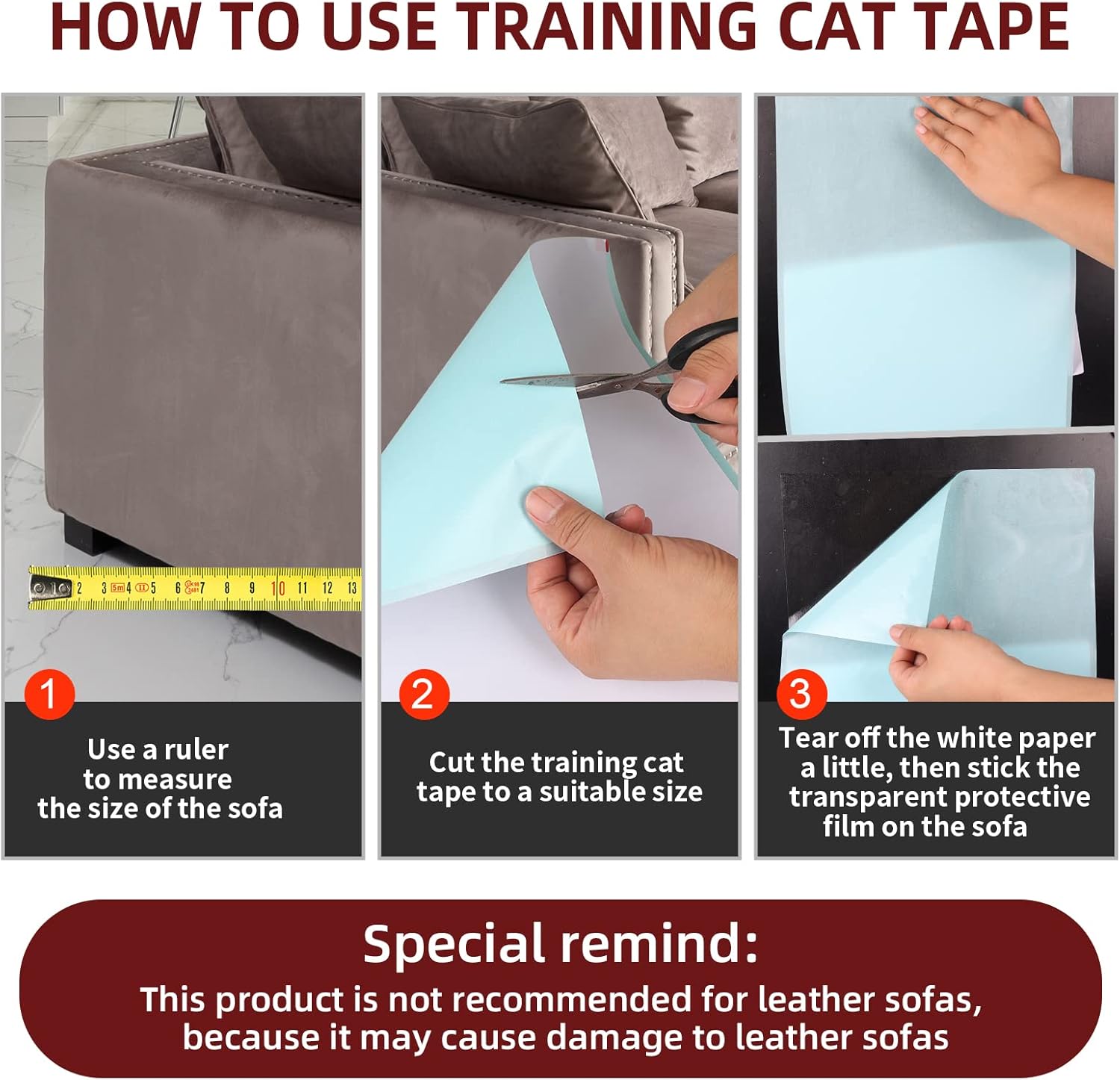 HOW TO USE TRAINING CAT TAPE

2 3 5m 4 5 6 7 8 9 10 11 12 13

1

Use a ruler to measure the size of the sofa

2

Cut the training cat tape to a suitable size

3

Tear off the white paper a little, then stick the transparent protective film on the sofa

Special remind:

This product is not recommended for leather sofas, because it may cause damage to leather sofas