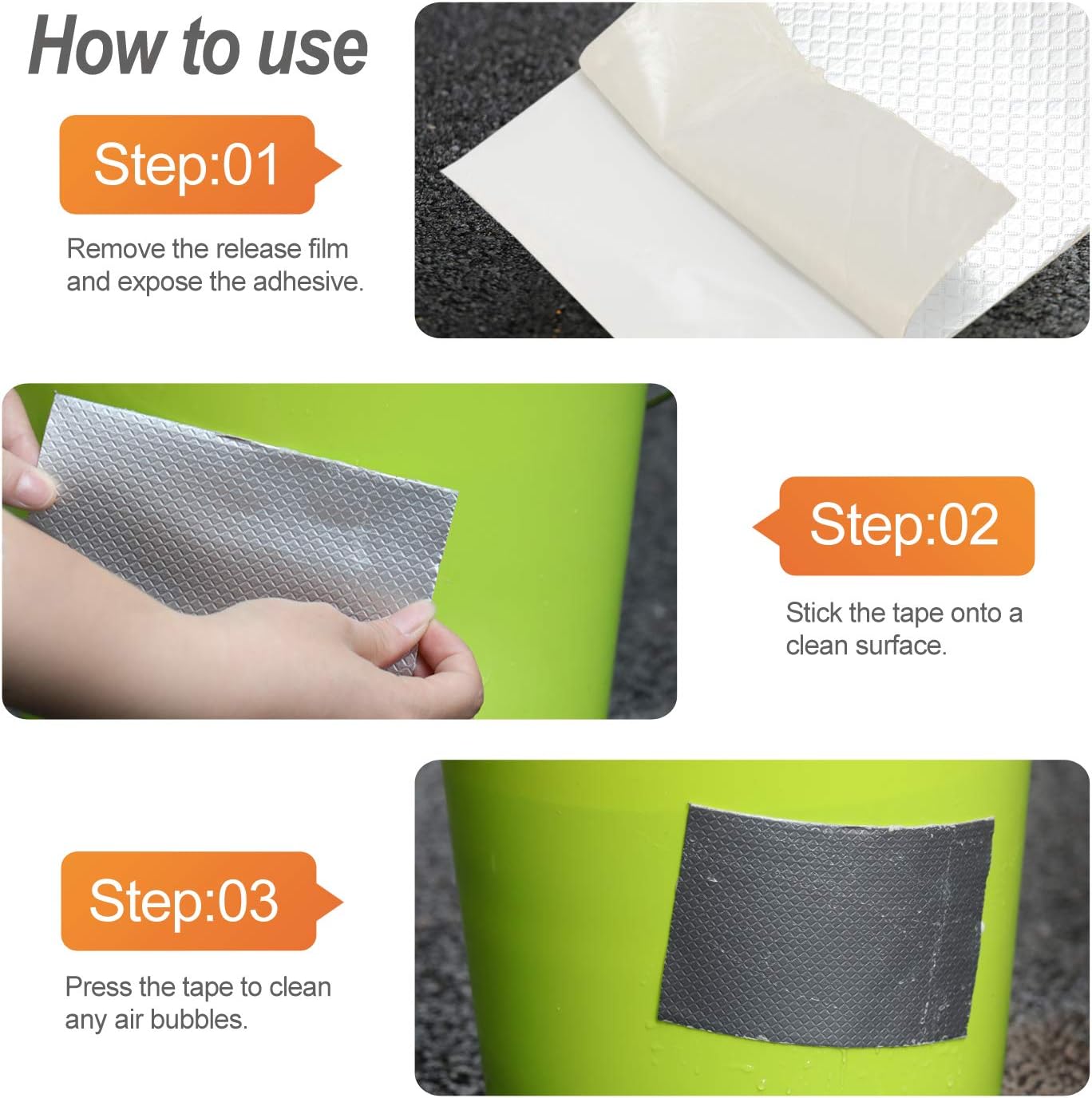 How to use

Step:01

Remove the release film and expose the adhesive.

Step:02

Stick the tape onto a clean surface.

Step:03

Press the tape to clean any air bubbles.