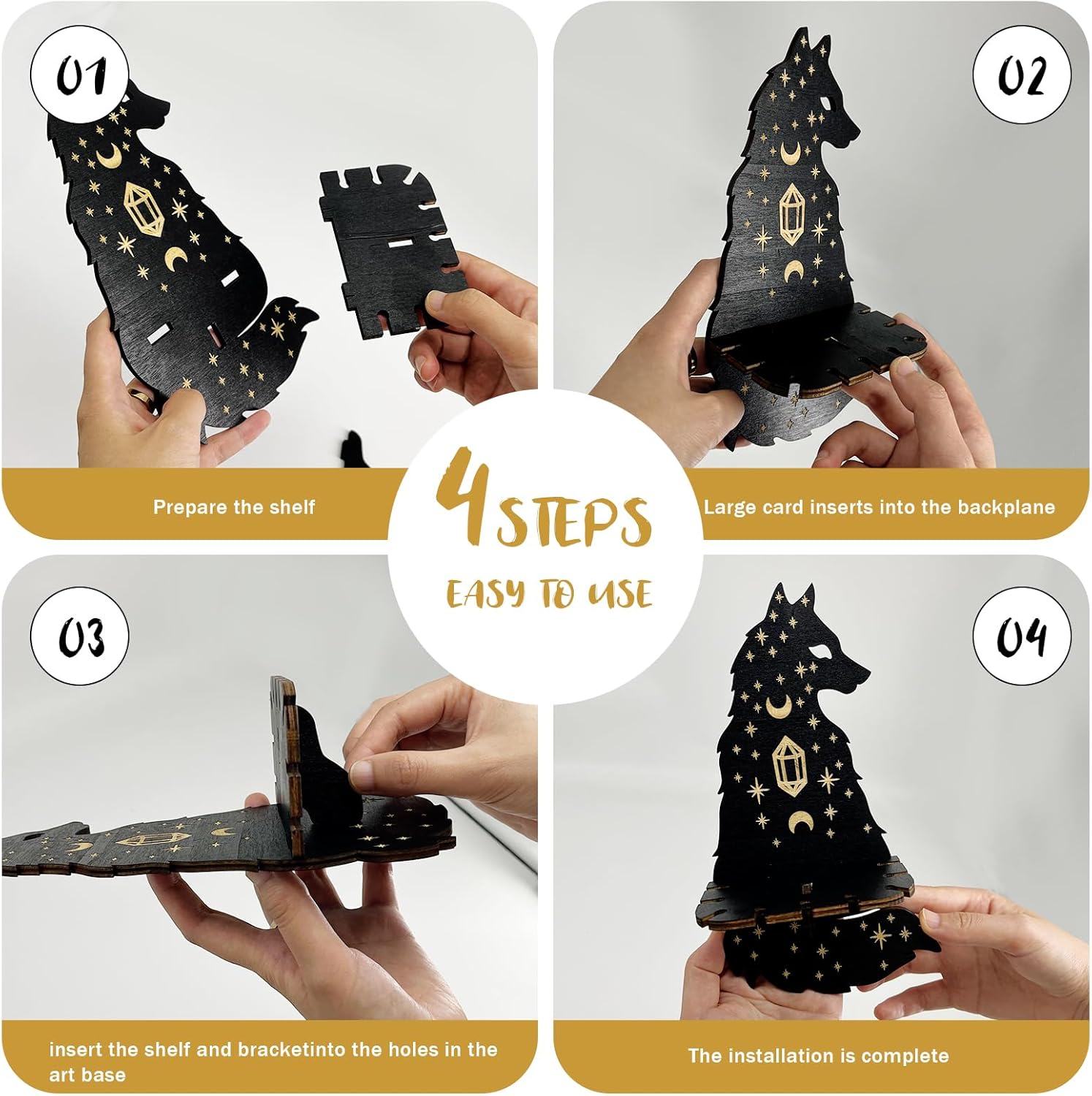 01

Prepare the shelf

02

Large card inserts into the backplane

4 STEPS

EASY TO USE

03

insert the shelf and bracketinto the holes in the art base

04

The installation is complete