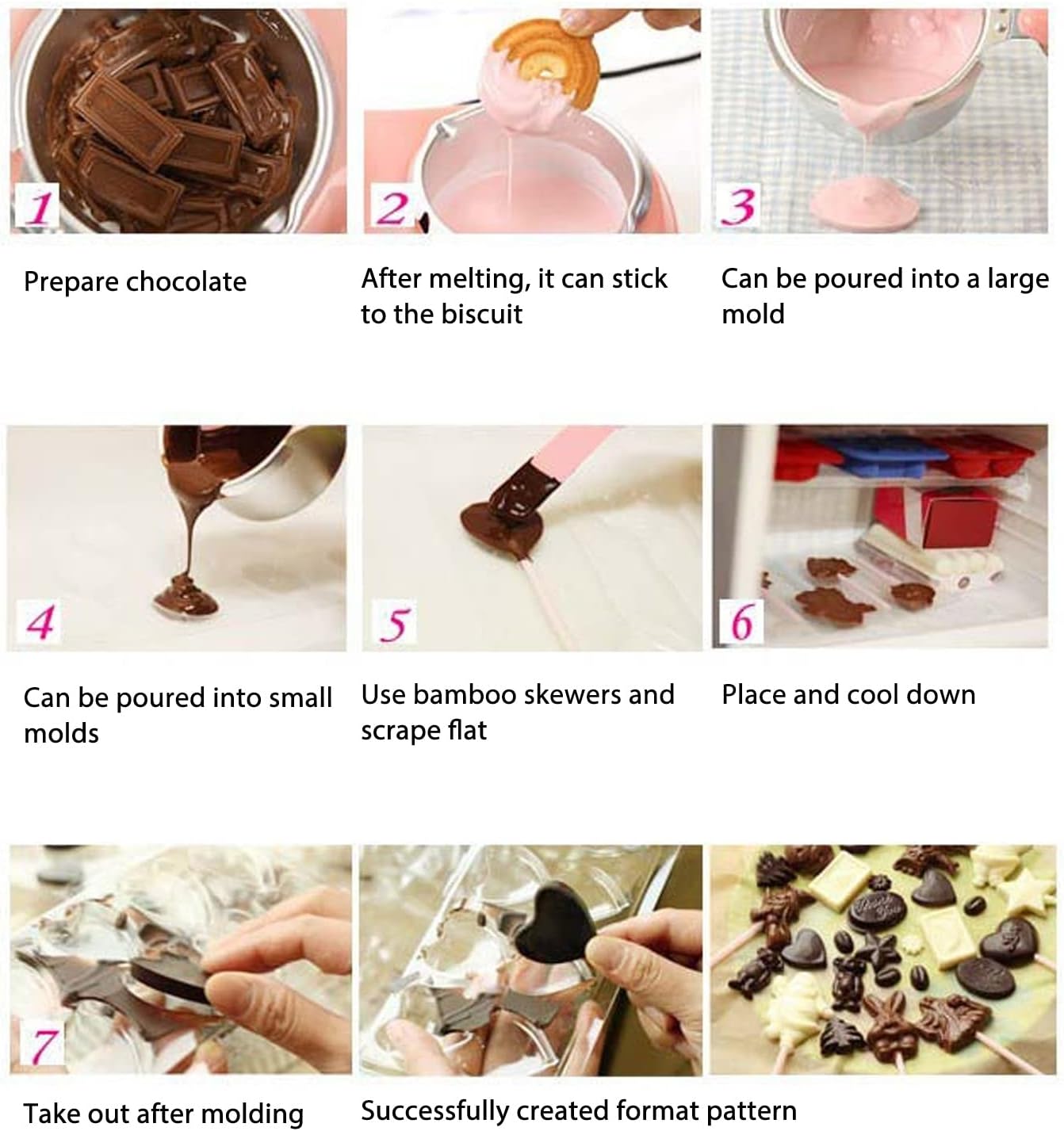 1

Prepare chocolate

2

After melting, it can stick to the biscuit

3

Can be poured into a large mold

4

Can be poured into small molds

5

Use bamboo skewers and scrape flat

6

Place and cool down

7

Take out after molding

Successfully created format pattern