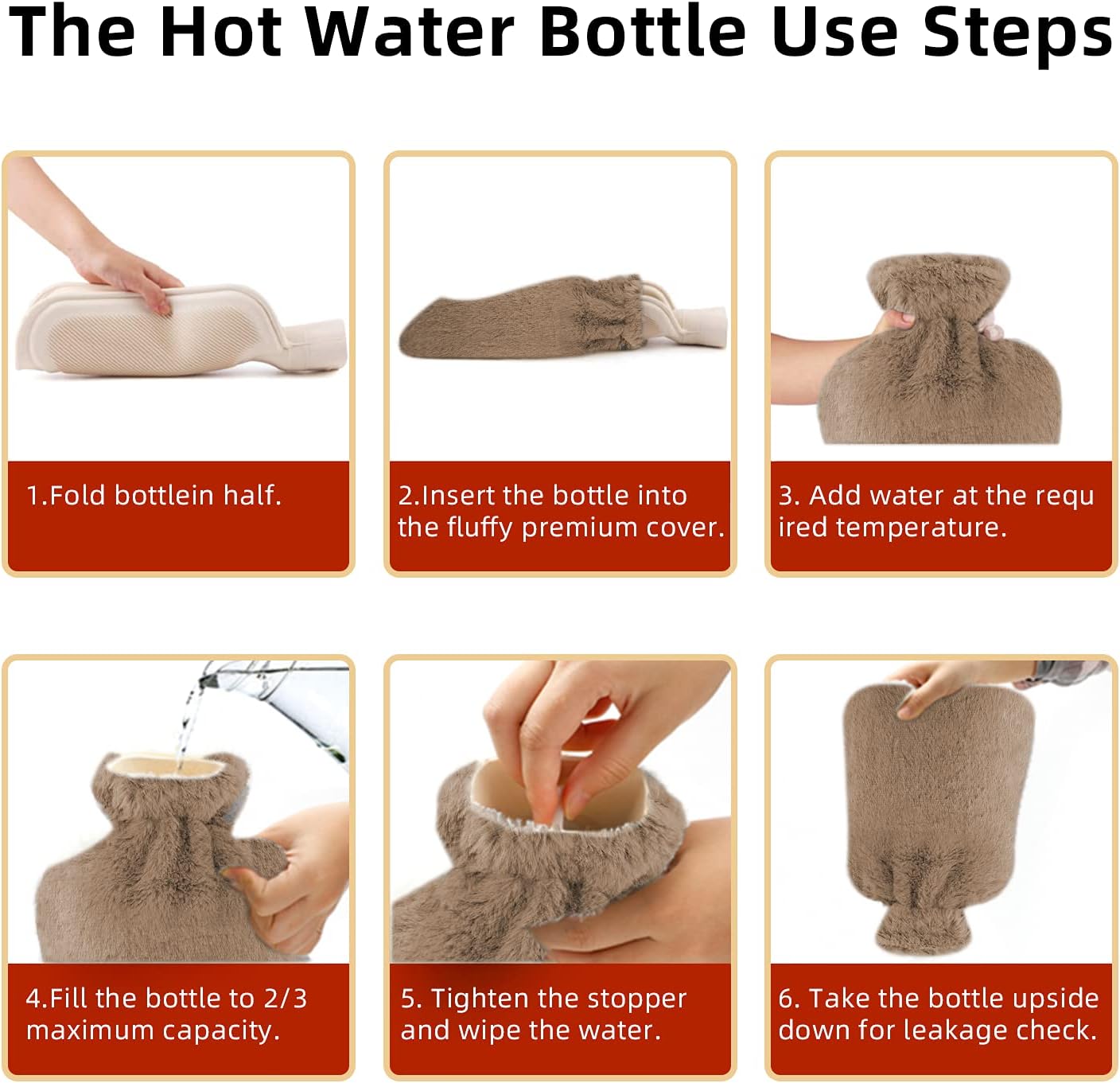 The Hot Water Bottle Use Steps

1.Fold bottlein half.

2.Insert the bottle into the fluffy premium cover.

3. Add water at the requ ired temperature.

4.Fill the bottle to 2/3 maximum capacity.

5. Tighten the stopper and wipe the water.

6. Take the bottle upside down for leakage check.