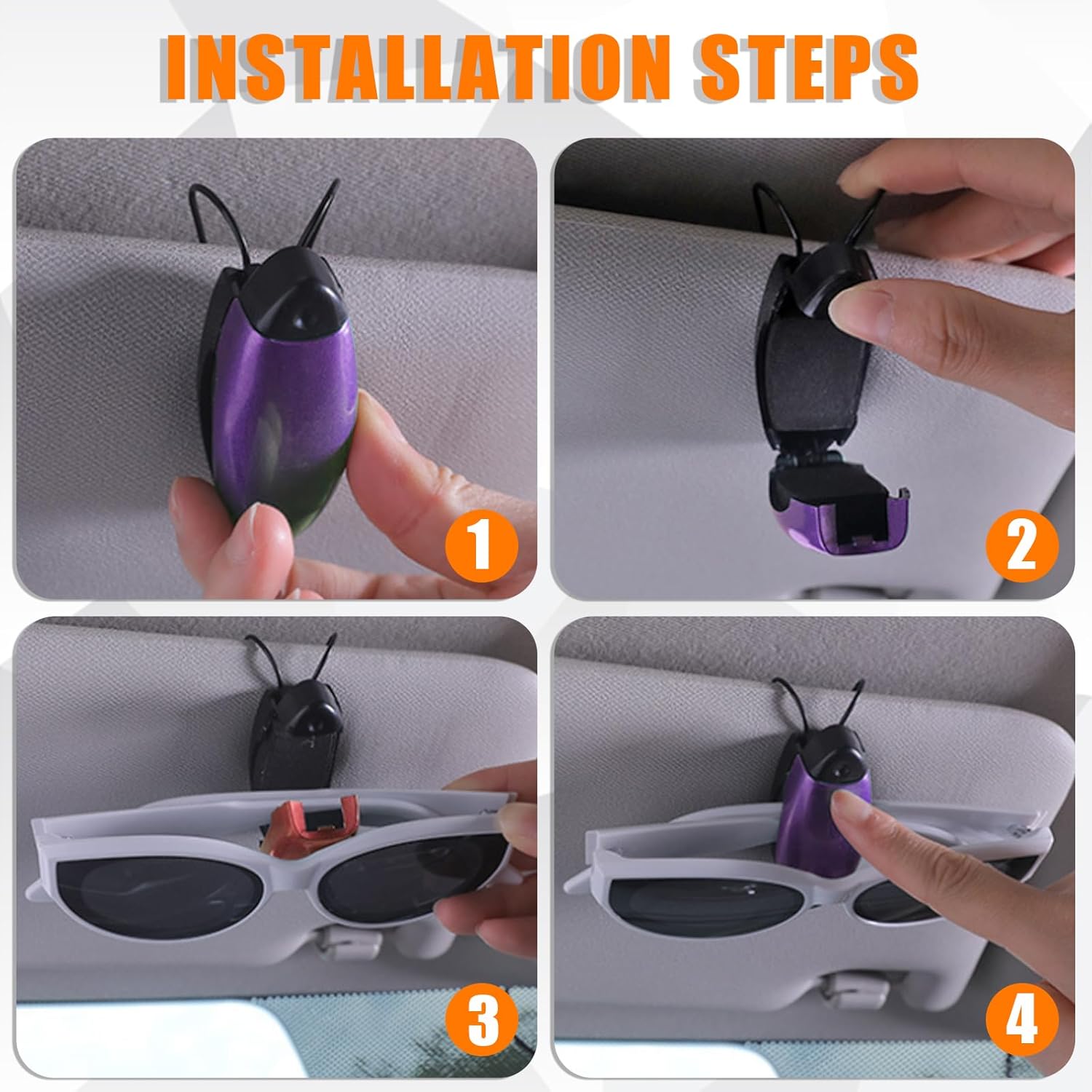 INSTALLATION STEPS

1

2

3

4