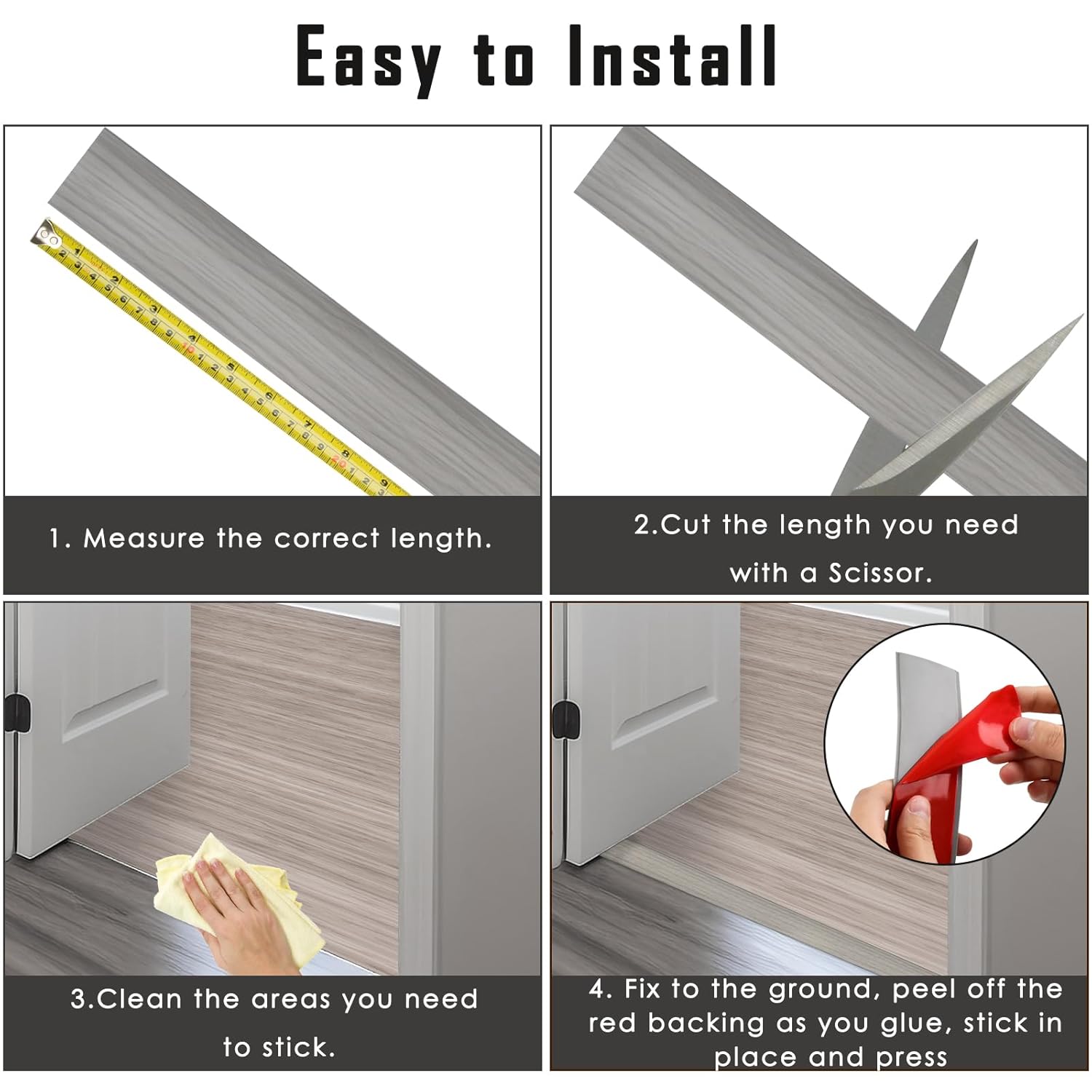 Easy to Install

1. Measure the correct length.

2.Cut the length you need with a Scissor.

3.Clean the areas you need to stick.

4. Fix to the ground, peel off the red backing as you glue, stick in place and press