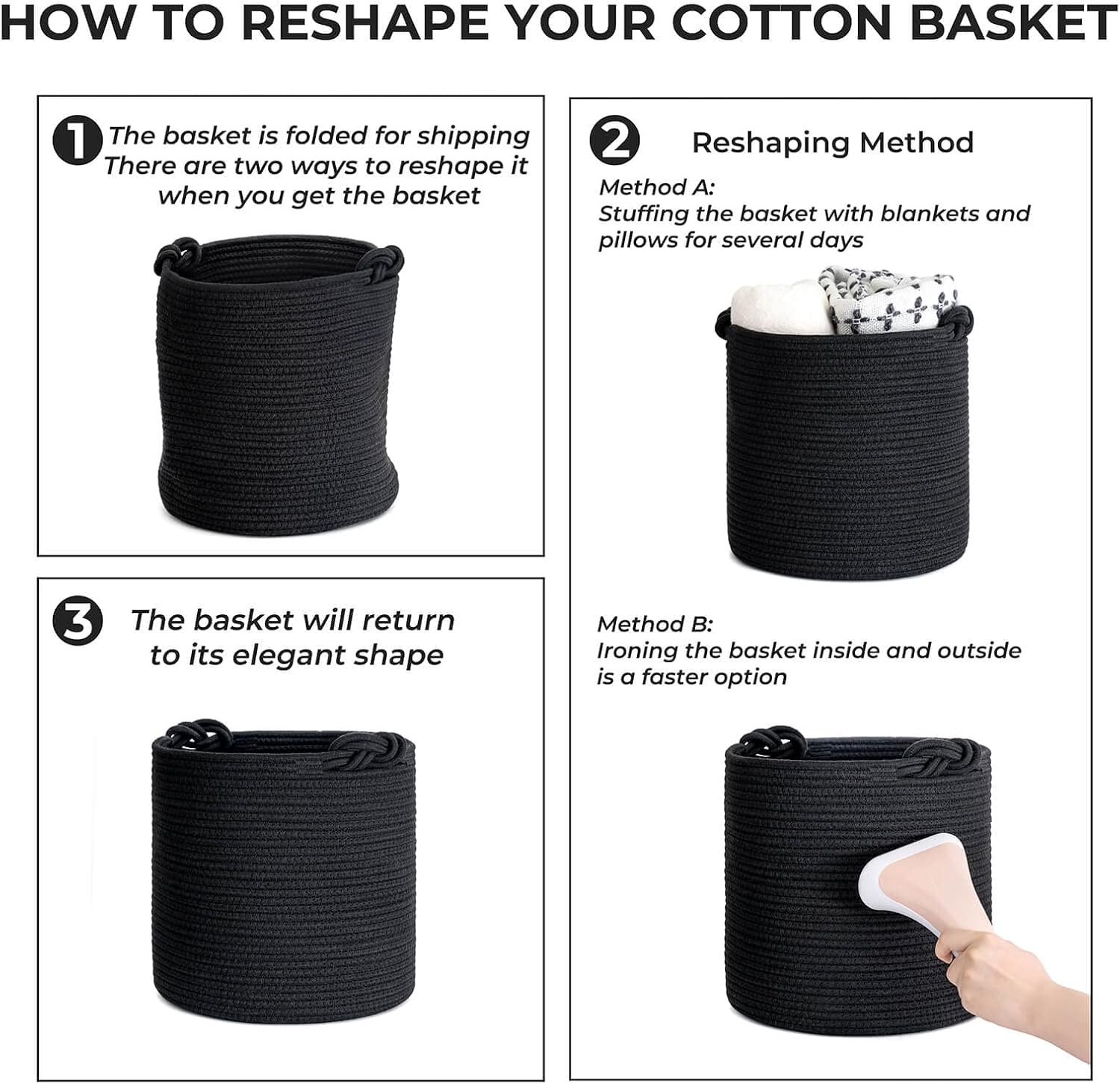 HOW TO RESHAPE YOUR COTTON BASKET

1 The basket is folded for shipping
There are two ways to reshape it
when you get the basket

2 Reshaping Method

Method A:
Stuffing the basket with blankets and pillows for several days

Method B:
Ironing the basket inside and outside is a faster option

3 The basket will return to its elegant shape