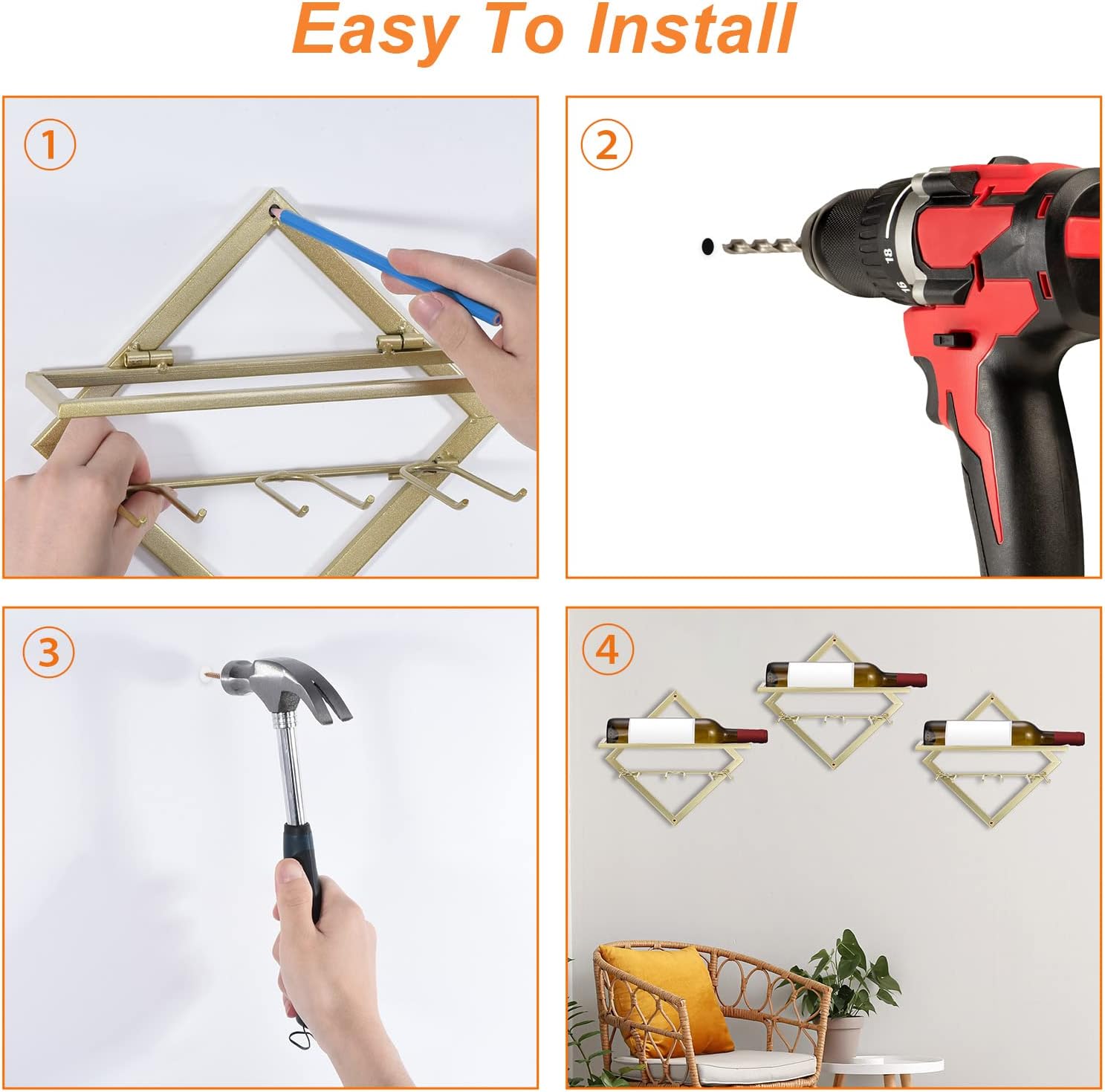 Easy To Install

1

2

18

16

3

4