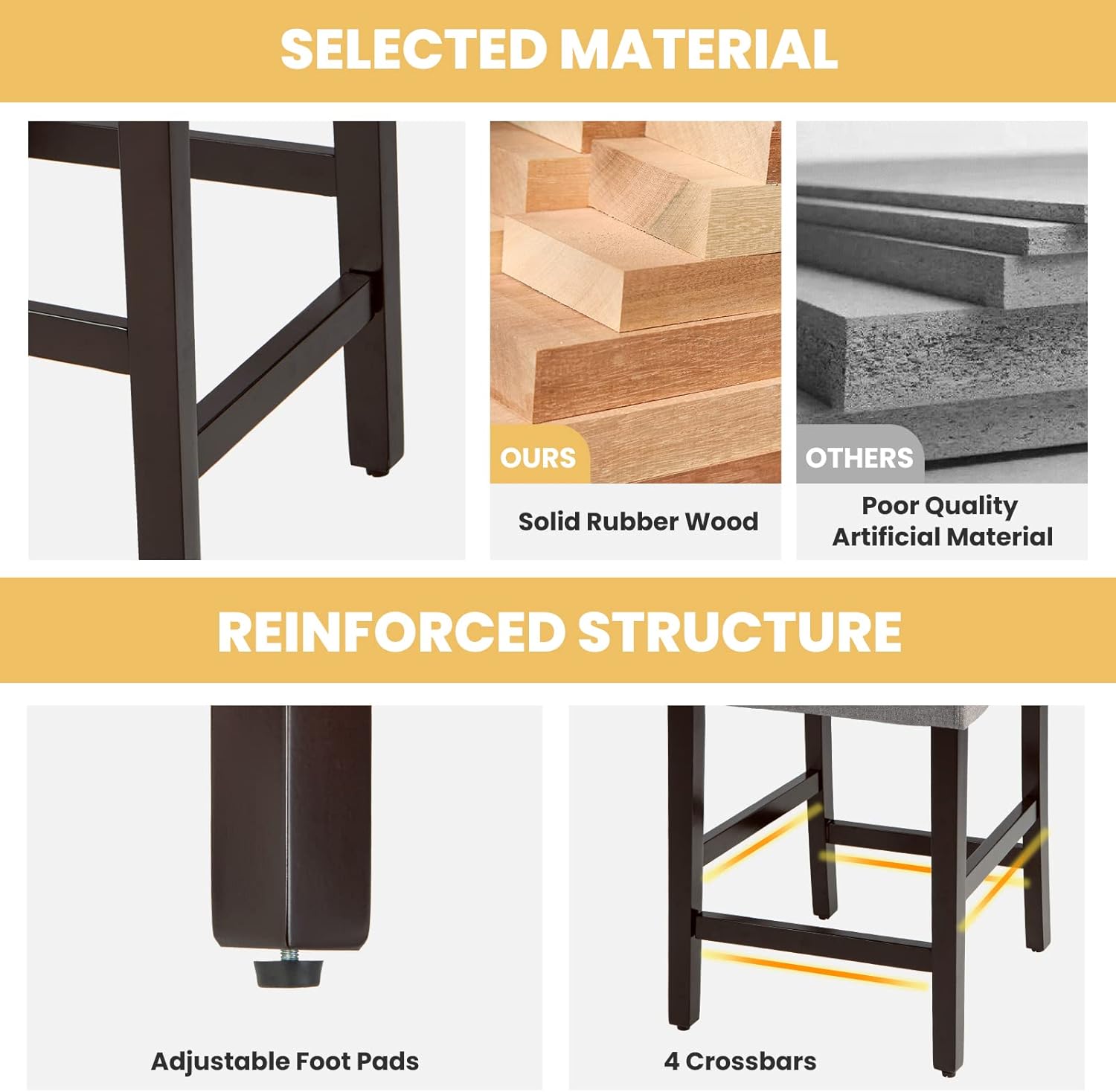 SELECTED MATERIAL

OURS

Solid Rubber Wood

OTHERS

Poor Quality Artificial Material

REINFORCED STRUCTURE

Adjustable Foot Pads

4 Crossbars