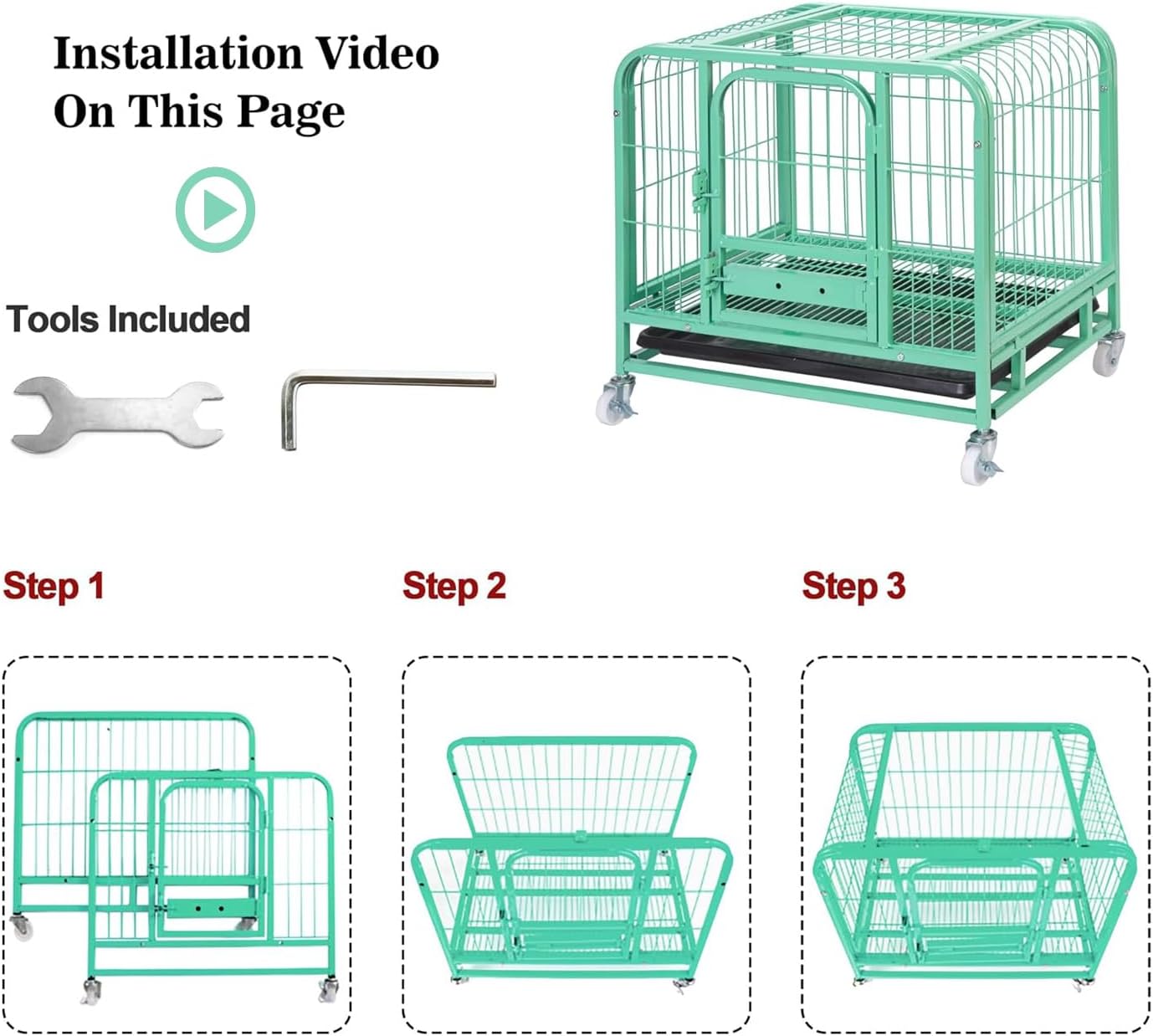 Installation Video
On This Page

Tools Included

Step 1

Step 2

Step 3