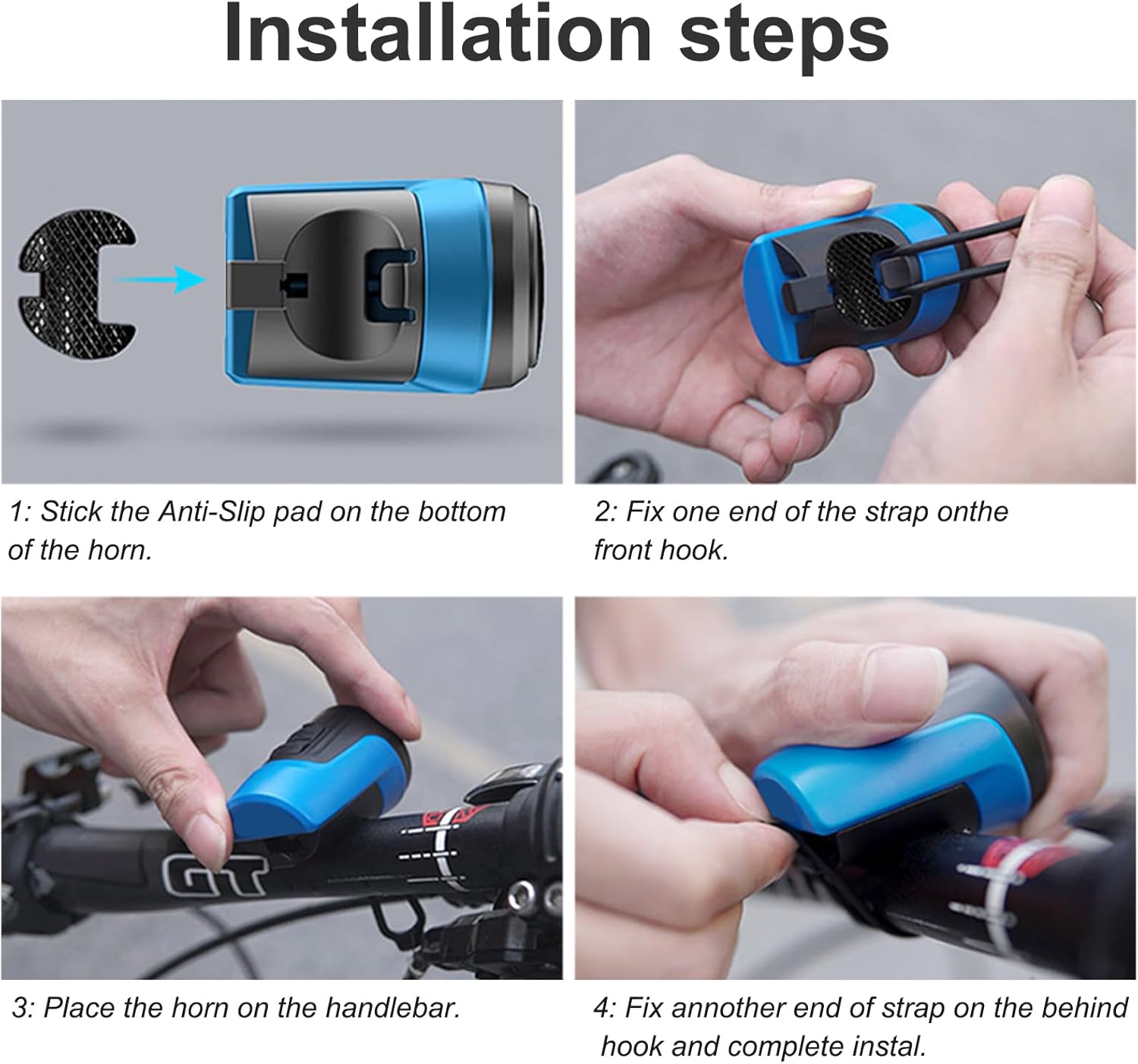 Installation steps

1: Stick the Anti-Slip pad on the bottom of the horn.

2: Fix one end of the strap onthe front hook.

GT

3: Place the horn on the handlebar.

4: Fix annother end of strap on the behind hook and complete instal.