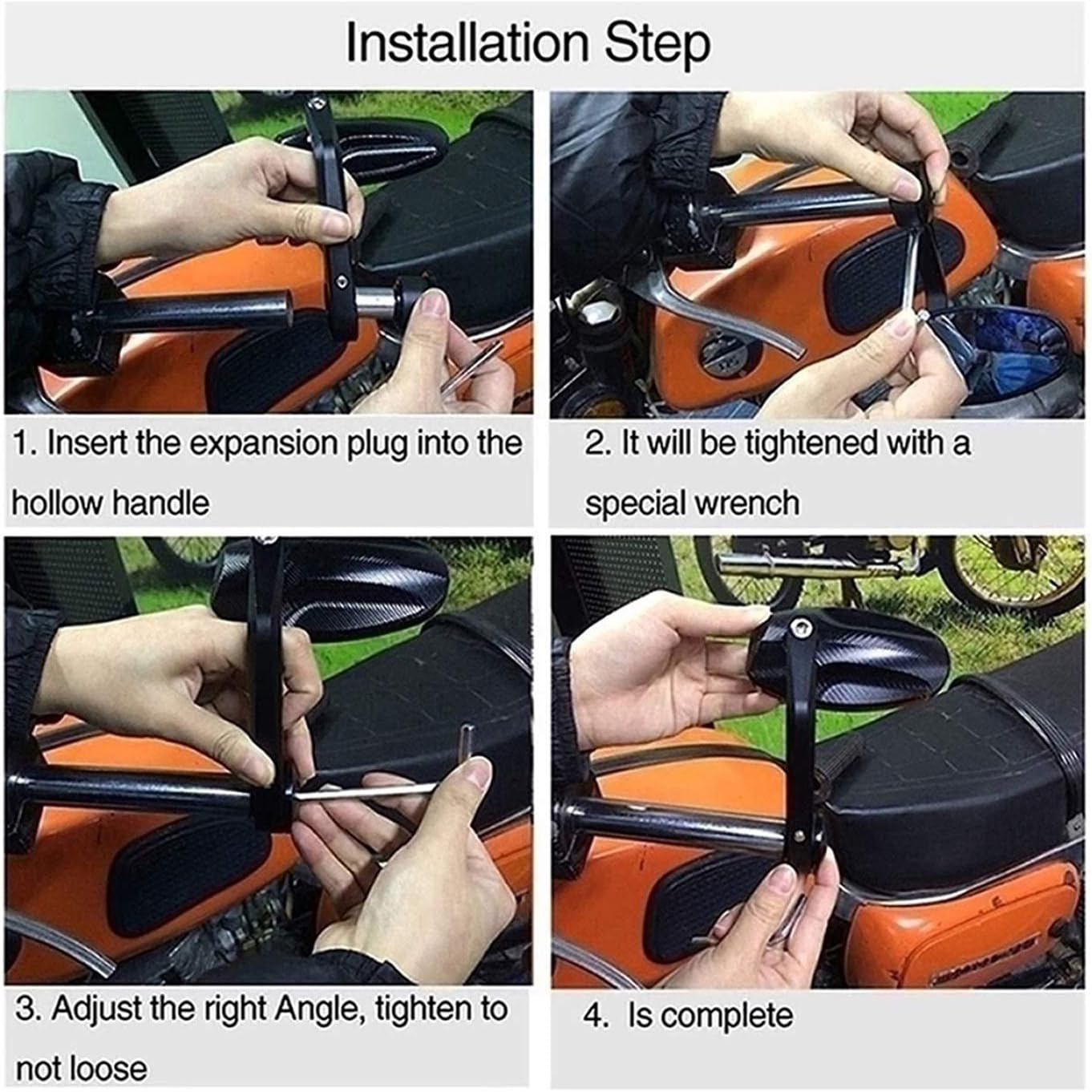 Installation Step

1. Insert the expansion plug into the hollow handle

2. It will be tightened with a special wrench

3. Adjust the right Angle, tighten to not loose

4. Is complete