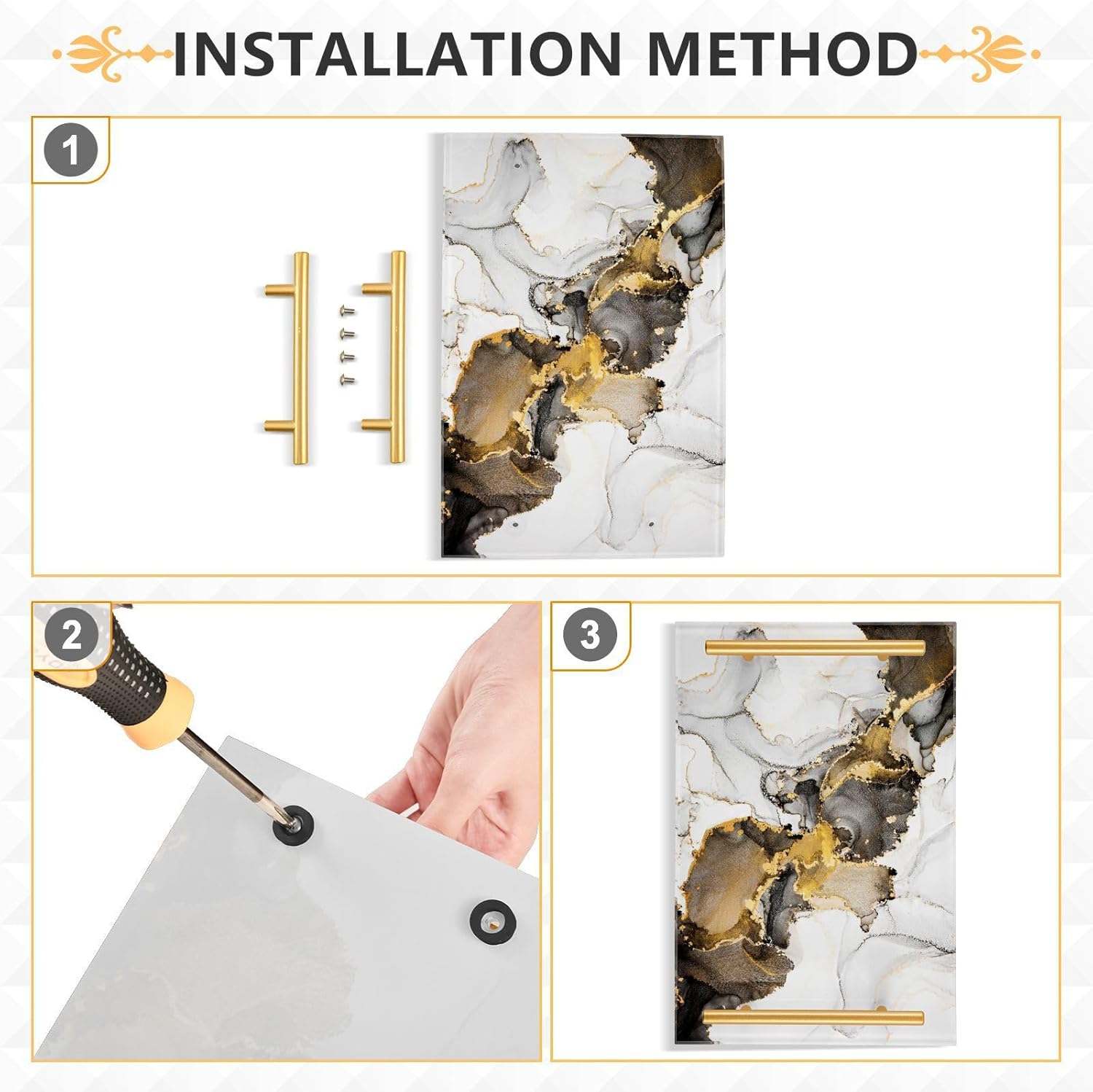 INSTALLATION METHOD

1

2

3