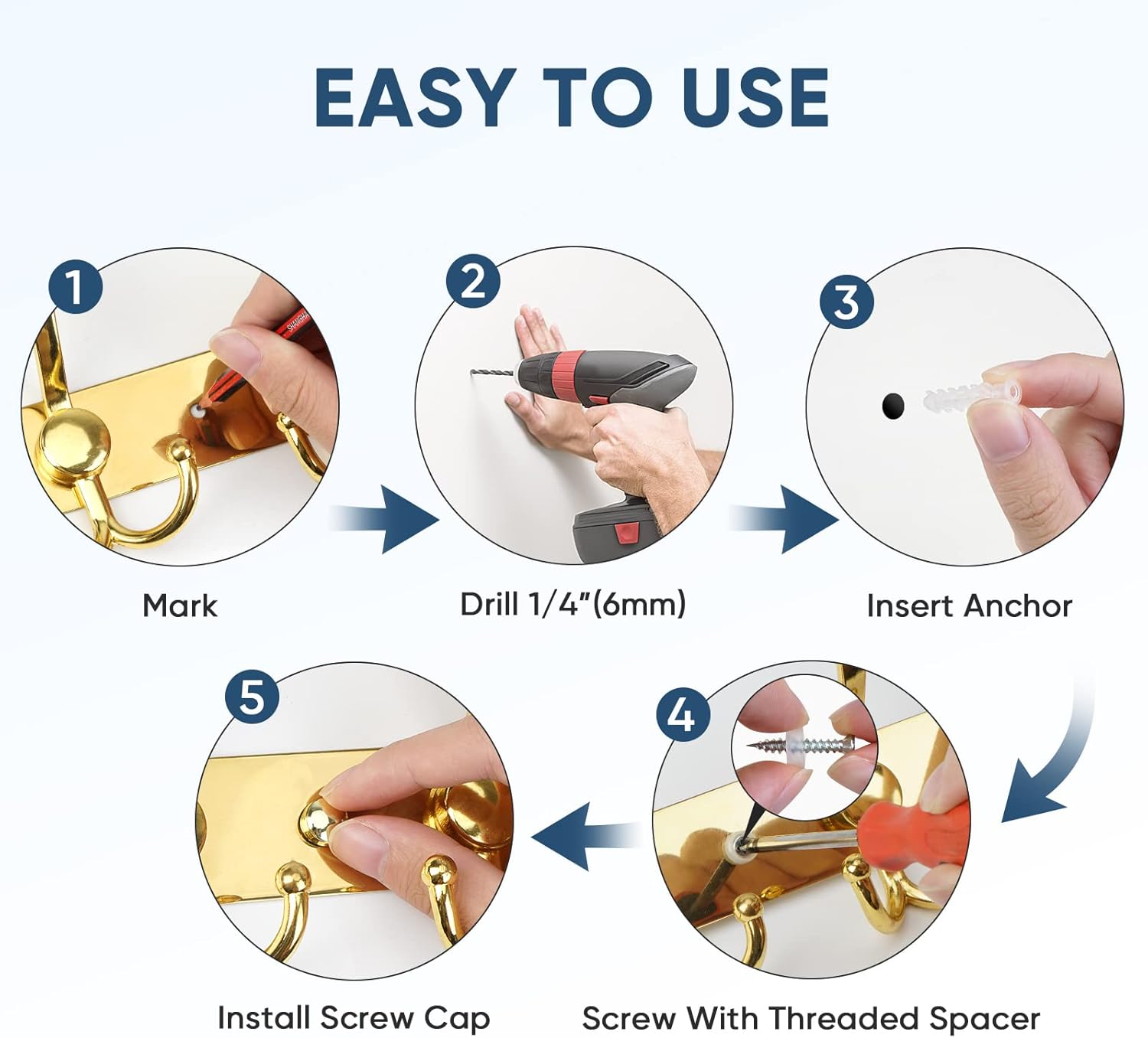 EASY TO USE

1

Mark

2

Drill 1/4"(6mm)

3

Insert Anchor

4

Screw With Threaded Spacer

5

Install Screw Cap