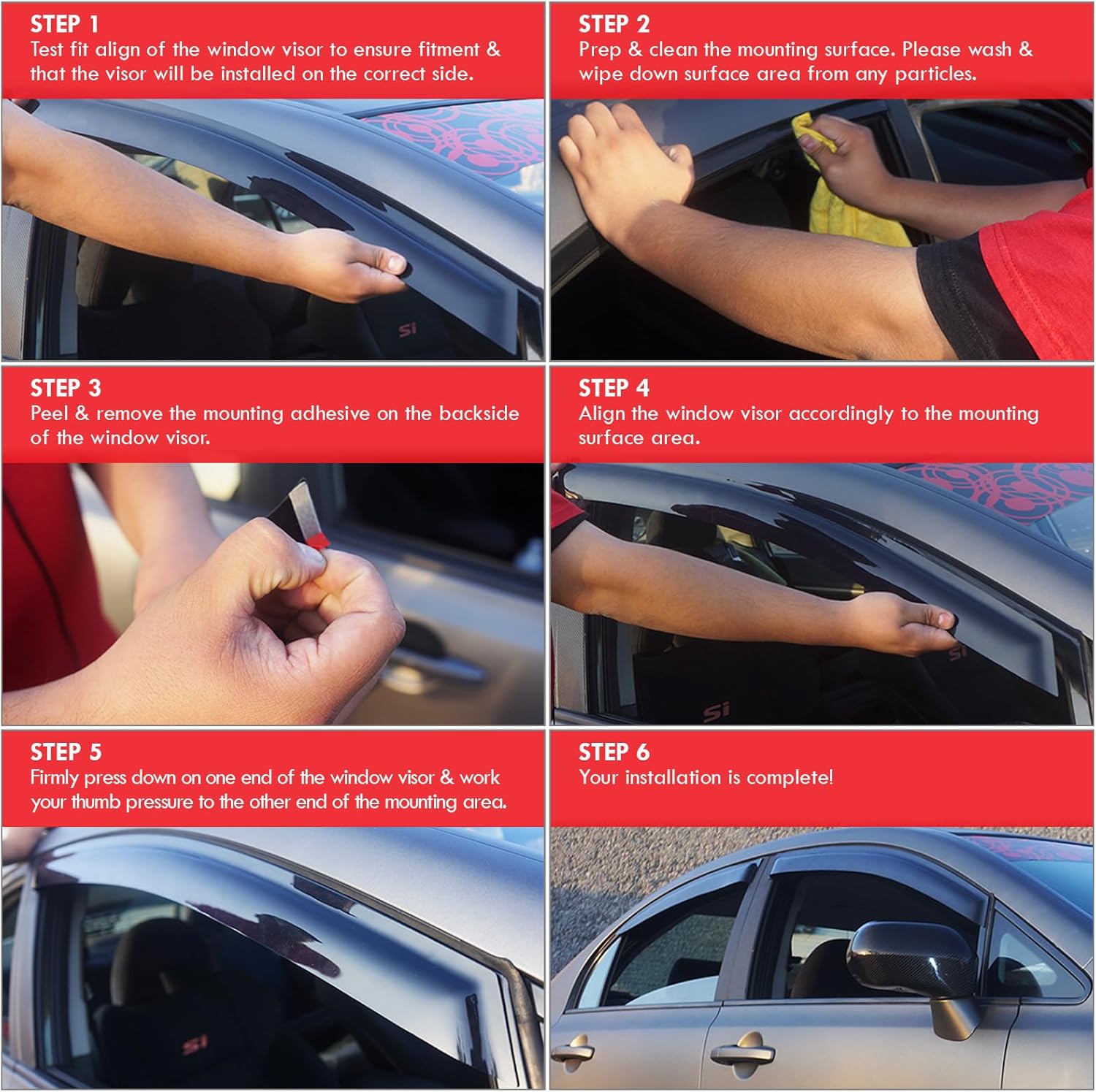 STEP 1
Test fit align of the window visor to ensure fitment & that the visor will be installed on the correct side.

Si

STEP 2
Prep & clean the mounting surface. Please wash & wipe down surface area from any particles.

STEP 3
Peel & remove the mounting adhesive on the backside of the window visor.

STEP 4
Align the window visor accordingly to the mounting surface area.

Si

Si

STEP 5
Firmly press down on one end of the window visor & work your thumb pressure to the other end of the mounting area.

Si

STEP 6
Your installation is complete!