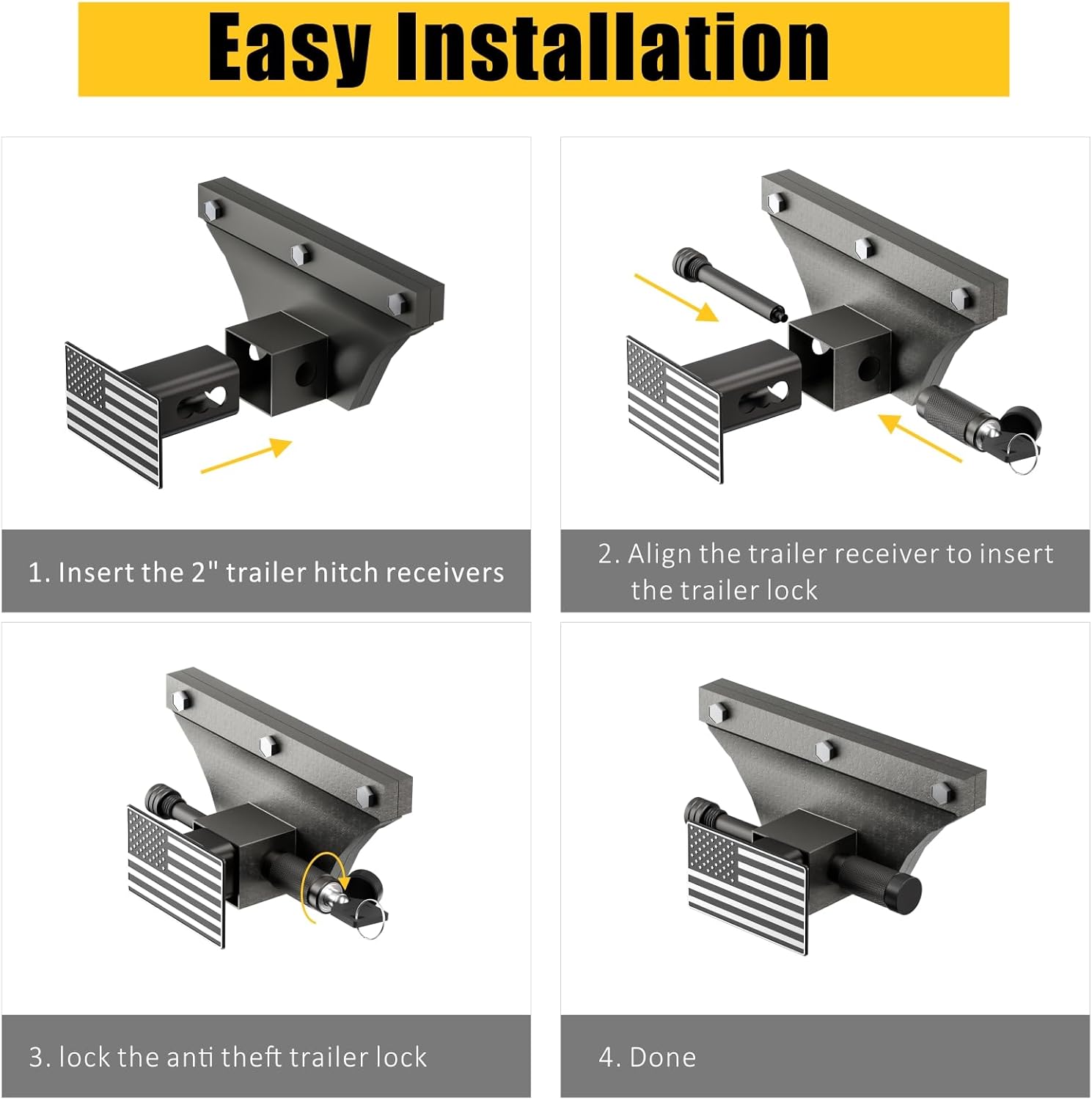 Easy Installation

1. Insert the 2" trailer hitch receivers

2. Align the trailer receiver to insert the trailer lock

3. lock the anti theft trailer lock

4. Done