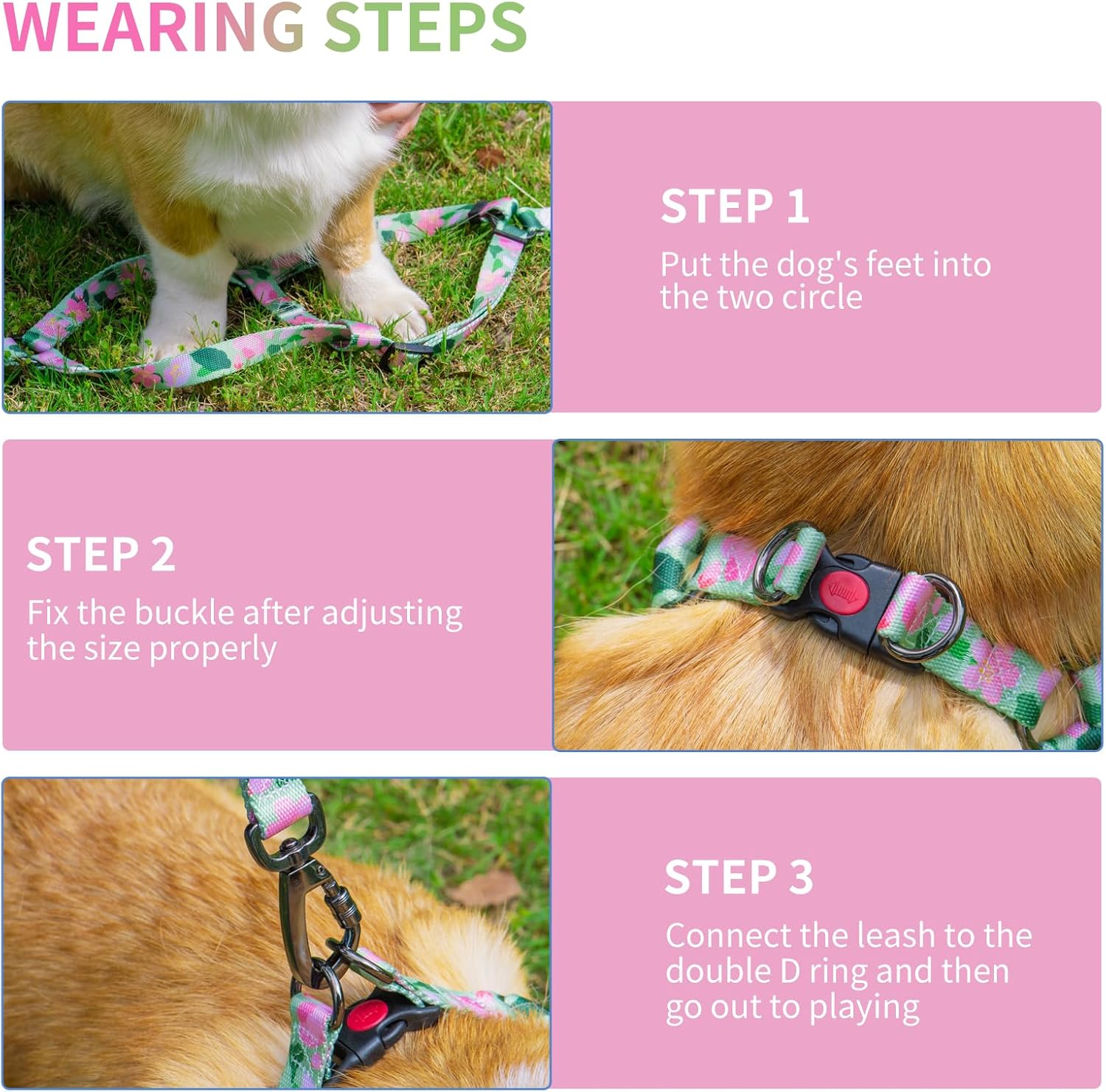 WEARING STEPS

STEP 1
Put the dog's feet into the two circle

STEP 2
Fix the buckle after adjusting the size properly

STEP 3
Connect the leash to the double D ring and then go out to playing