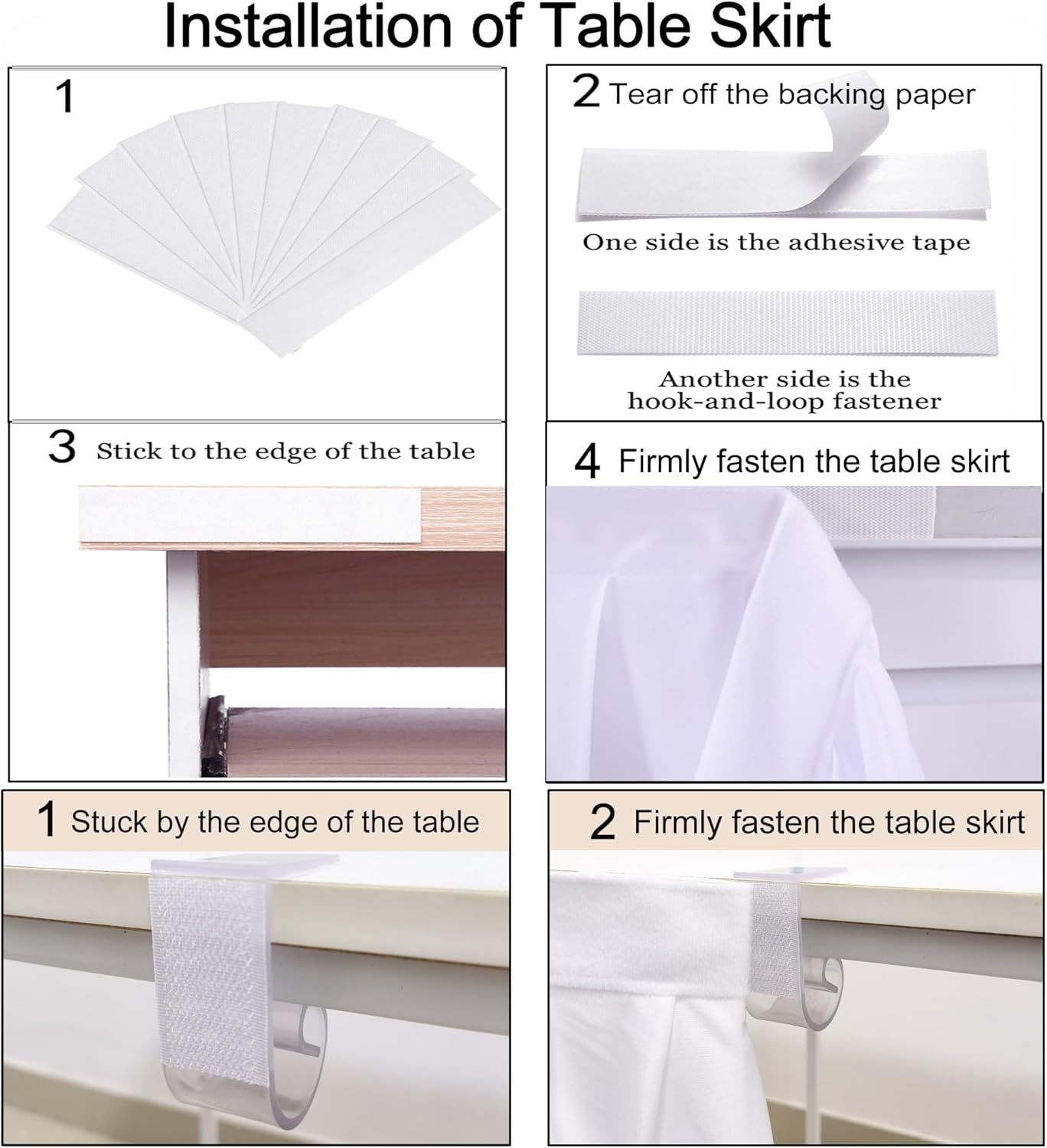 Installation of Table Skirt

1

2 Tear off the backing paper

One side is the adhesive tape

Another side is the hook-and-loop fastener

3 Stick to the edge of the table

4 Firmly fasten the table skirt

1 Stuck by the edge of the table

2 Firmly fasten the table skirt