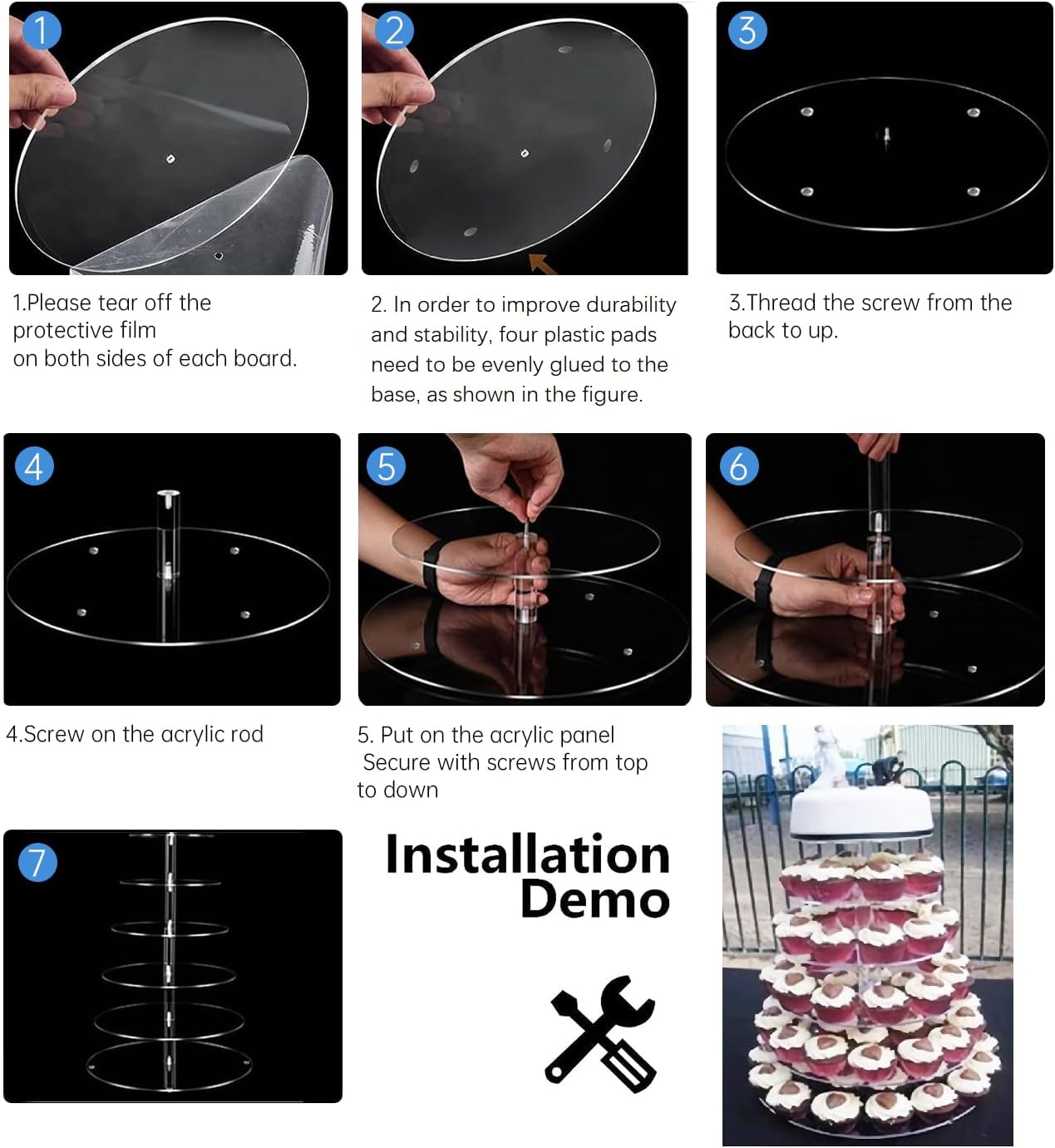 1

2

3

1.Please tear off the protective film
on both sides of each board.

2. In order to improve durability and stability, four plastic pads need to be evenly glued to the base, as shown in the figure.

3.Thread the screw from the back to up.

4

5

6

4.Screw on the acrylic rod

5. Put on the acrylic panel
Secure with screws from top to down

7

Installation
Demo