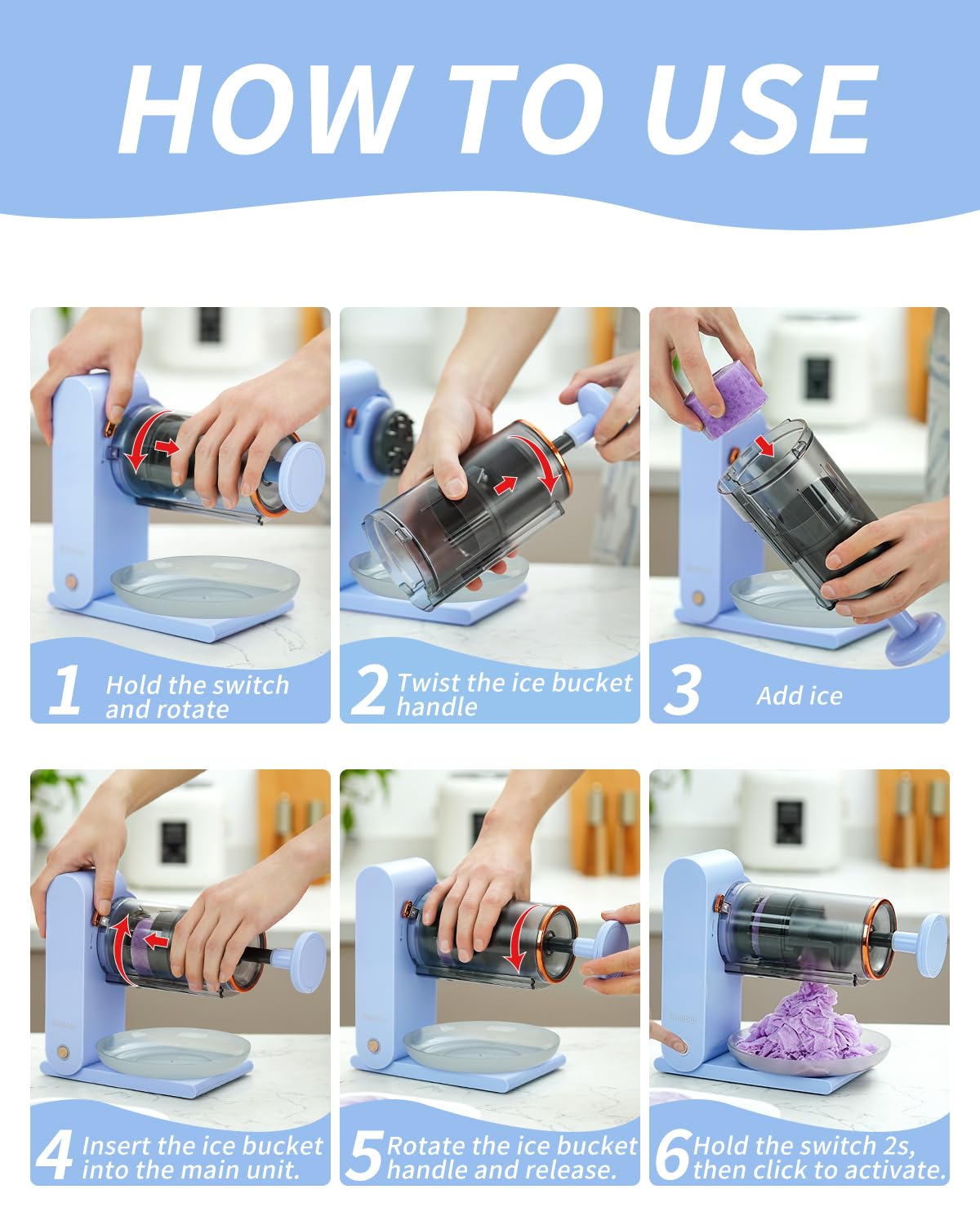 HOW TO USE

1 Hold the switch and rotate

2 Twist the ice bucket handle

3 Add ice

4 Insert the ice bucket into the main unit.

5 Rotate the ice bucket handle and release.

6 Hold the switch 2s, then click to activate.