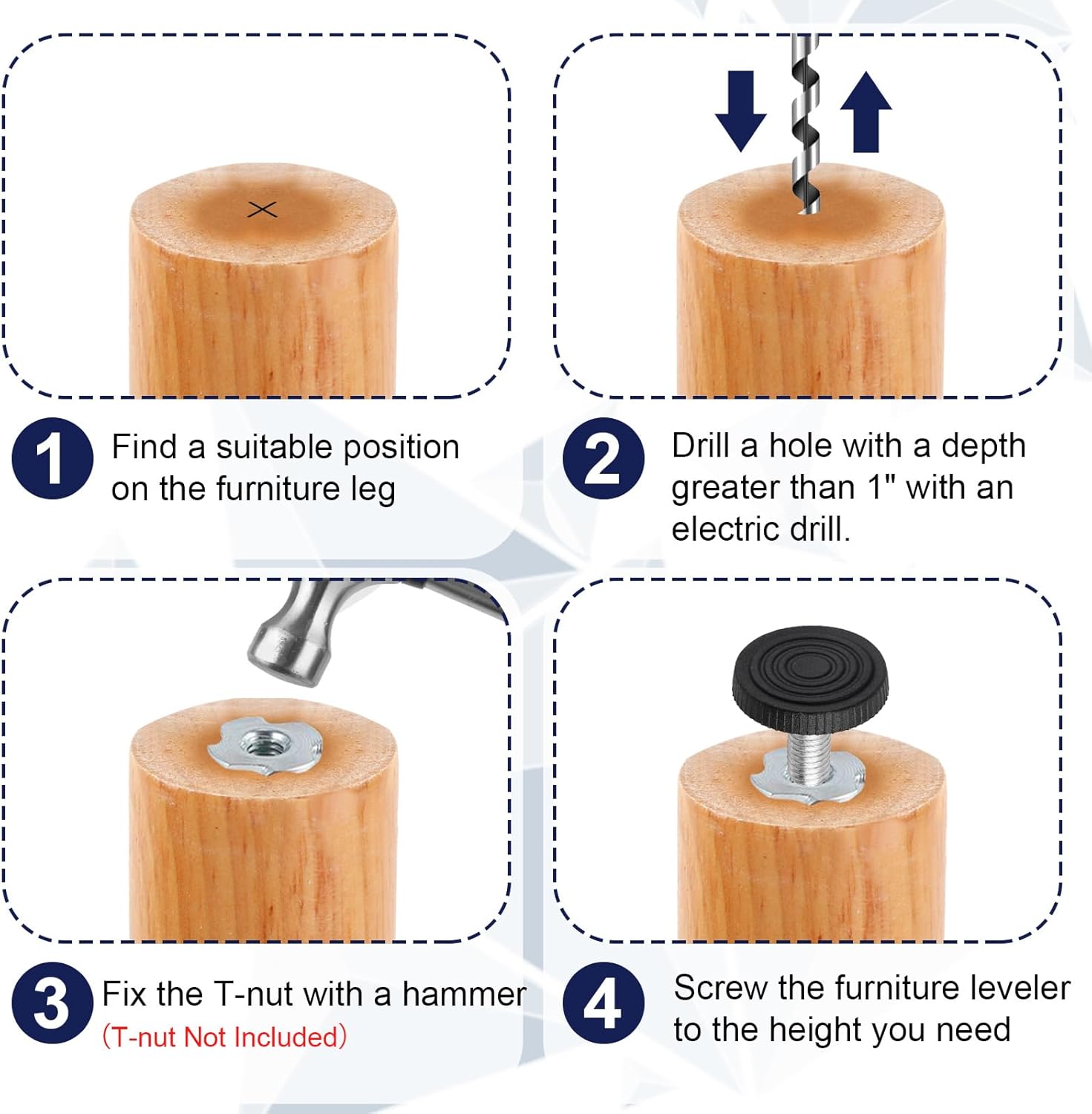 1 Find a suitable position on the furniture leg

2 Drill a hole with a depth greater than 1" with an electric drill.

3 Fix the T-nut with a hammer
（T-nut Not Included）

4 Screw the furniture leveler to the height you need