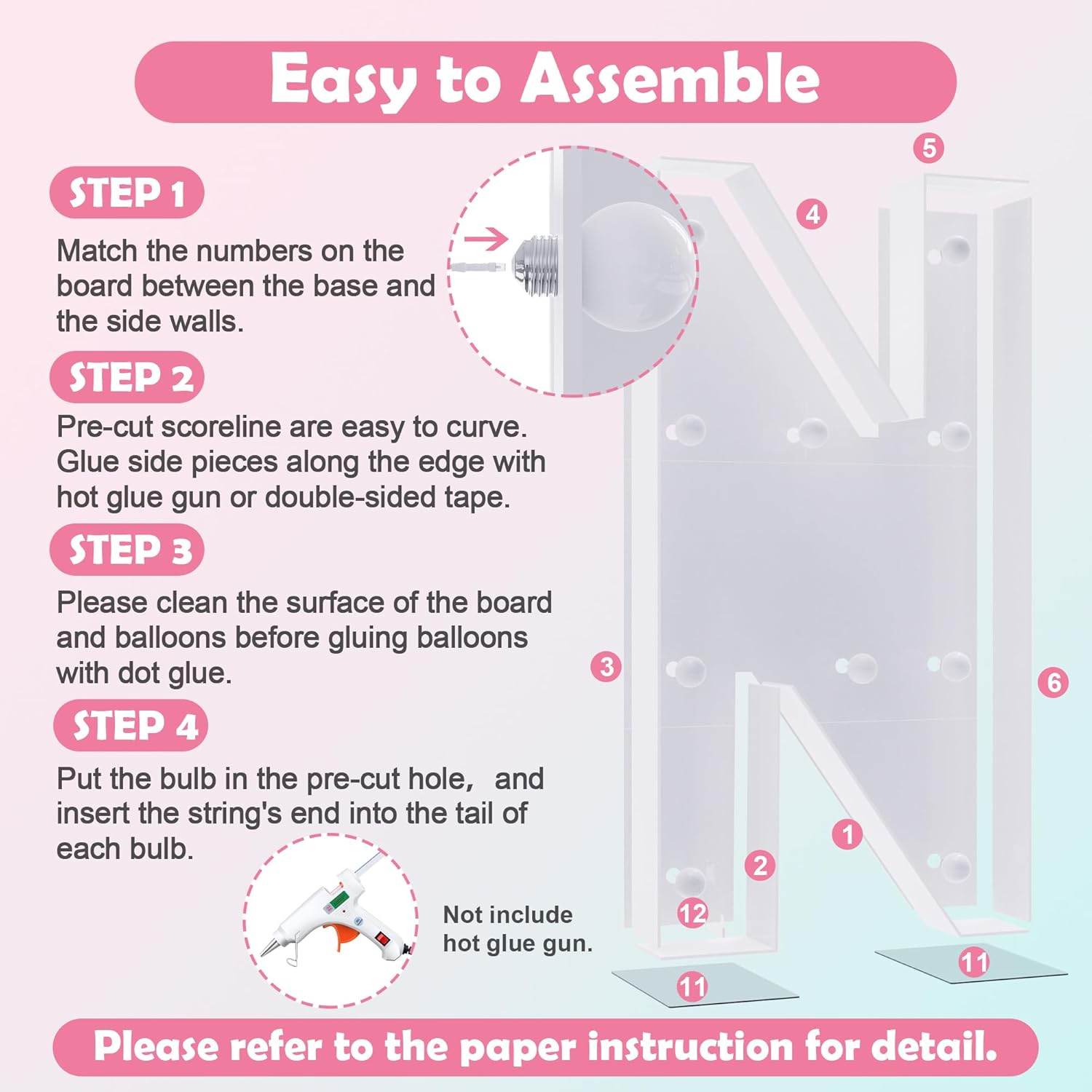 Easy to Assemble

STEP 1

Match the numbers on the board between the base and the side walls.

STEP 2

Pre-cut scoreline are easy to curve. Glue side pieces along the edge with hot glue gun or double-sided tape.

STEP 3

Please clean the surface of the board and balloons before gluing balloons with dot glue.

STEP 4

Put the bulb in the pre-cut hole, and insert the string's end into the tail of each bulb.

Not include hot glue gun.

5
4
3
6
1
2
12
11
11

Please refer to the paper instruction for detail.