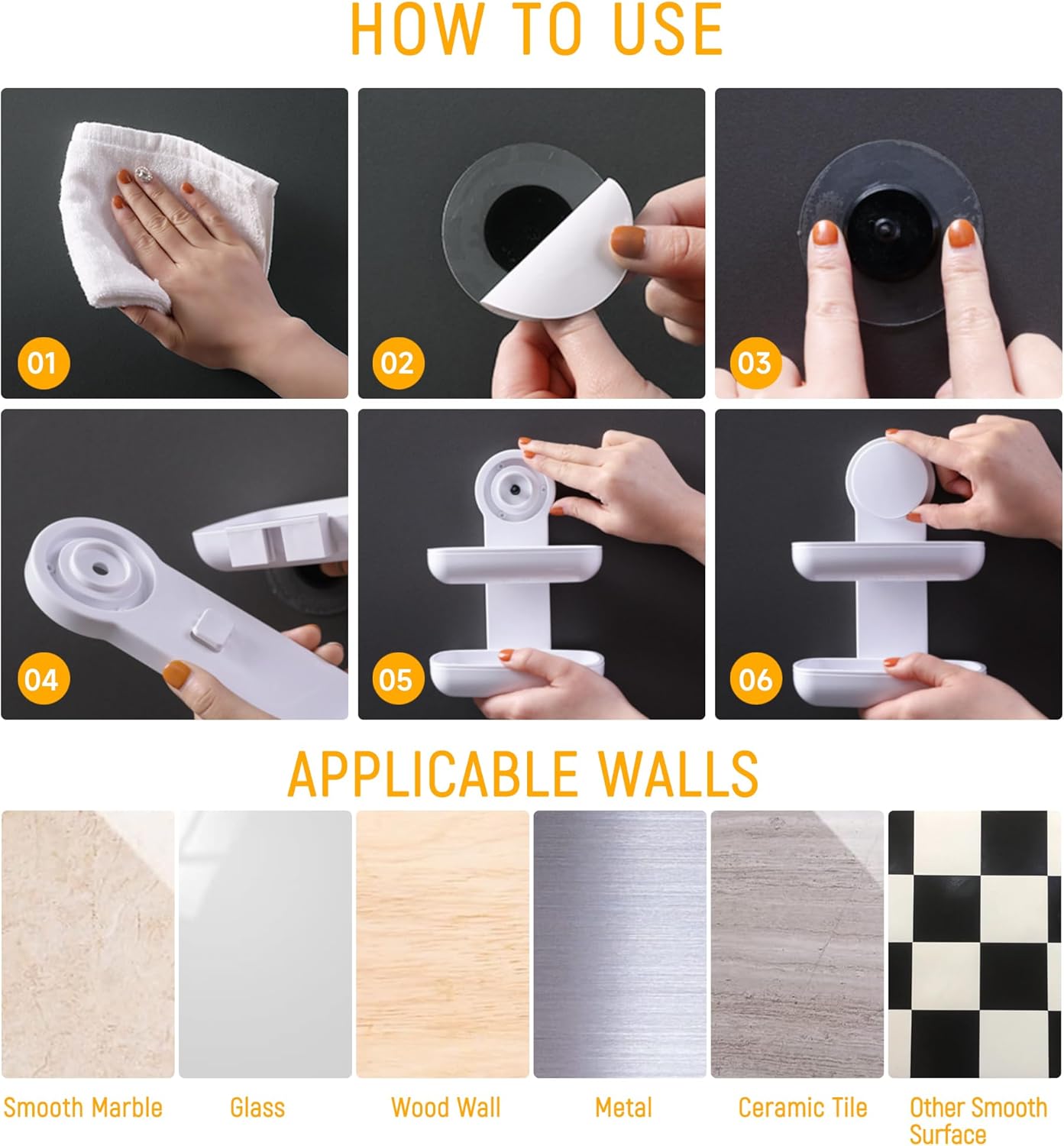 HOW TO USE

01

02

03

04

05

06

APPLICABLE WALLS

Smooth Marble

Glass

Wood Wall

Metal

Ceramic Tile

Other Smooth Surface