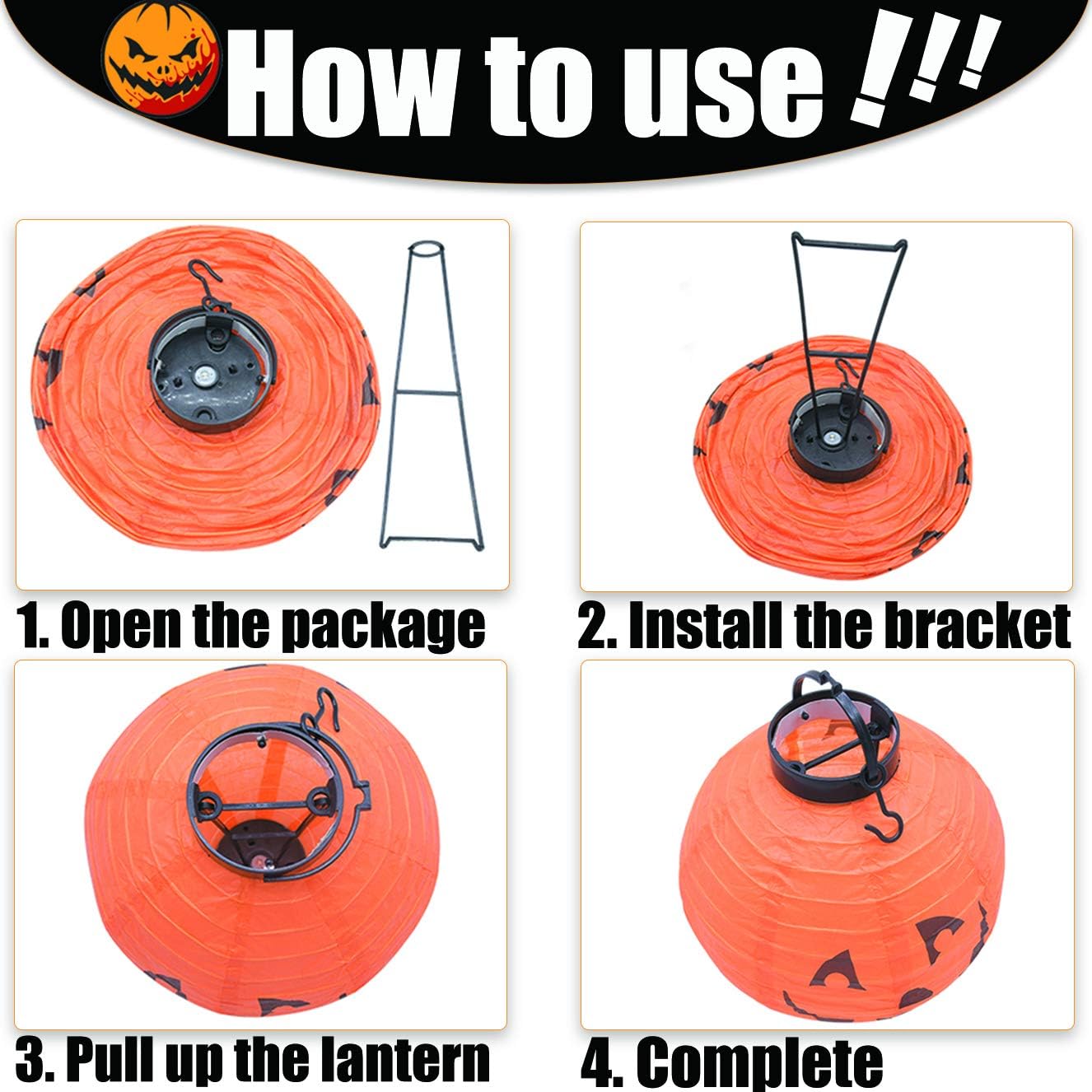 How to use !!!

1. Open the package

2. Install the bracket

3. Pull up the lantern

4. Complete