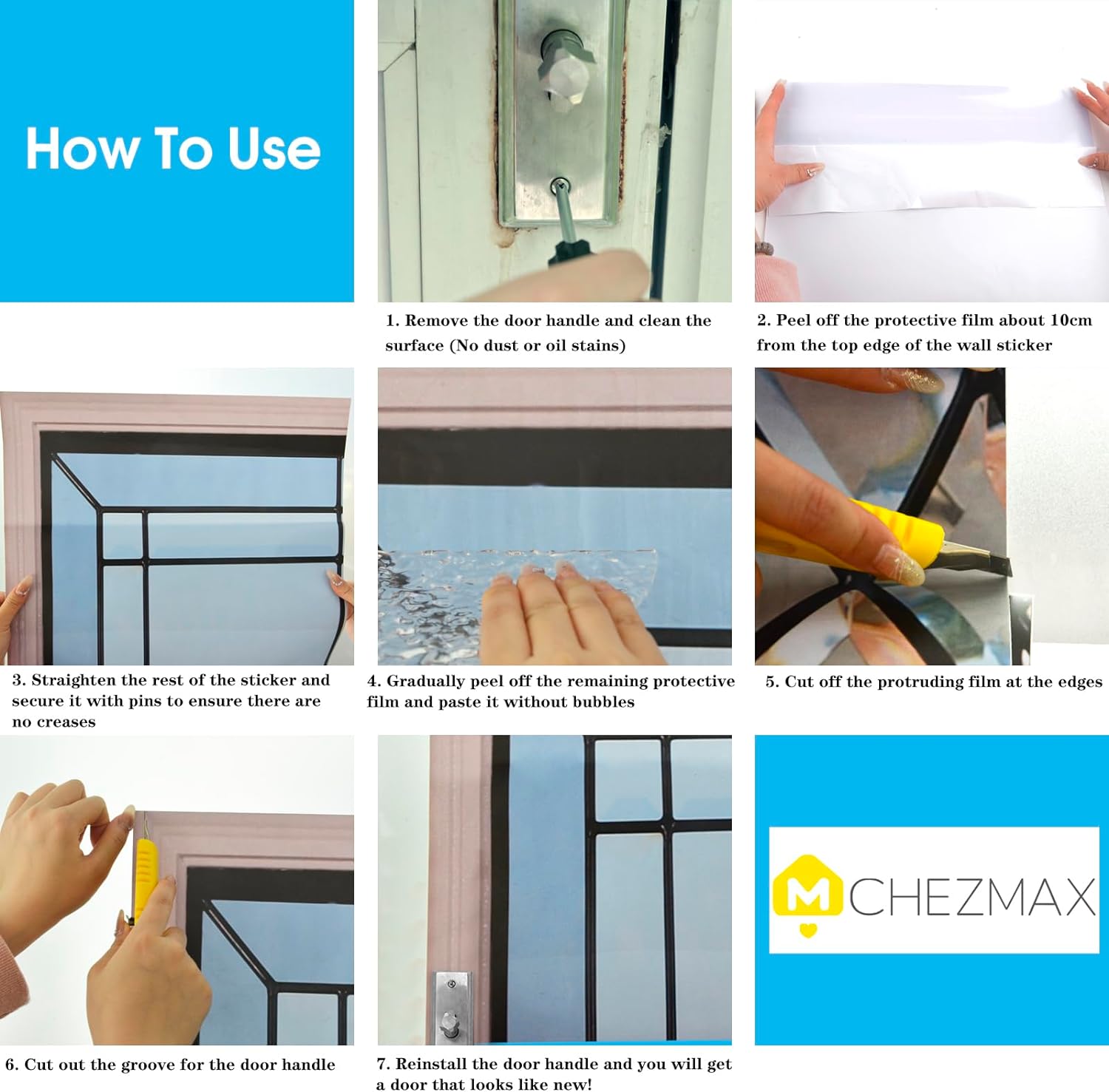 How To Use

1. Remove the door handle and clean the surface (No dust or oil stains)

2. Peel off the protective film about 10cm from the top edge of the wall sticker

3. Straighten the rest of the sticker and secure it with pins to ensure there are no creases

4. Gradually peel off the remaining protective film and paste it without bubbles

5. Cut off the protruding film at the edges

6. Cut out the groove for the door handle

7. Reinstall the door handle and you will get a door that looks like new!

M CHEZMAX