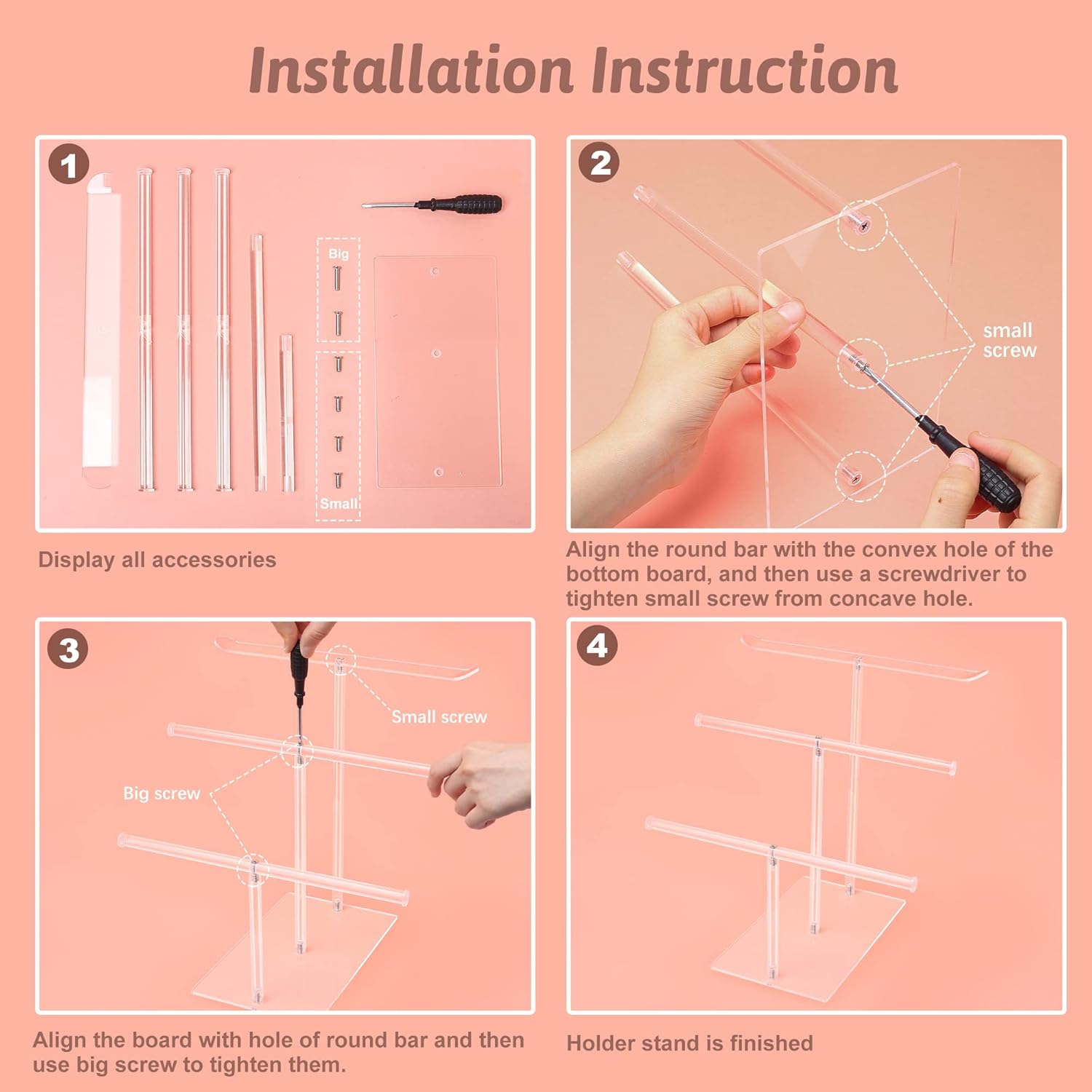 Installation Instruction

1

Big

Small

Display all accessories

2

small screw

Align the round bar with the convex hole of the bottom board, and then use a screwdriver to tighten small screw from concave hole.

3

Small screw

Big screw

Align the board with hole of round bar and then use big screw to tighten them.

4

Holder stand is finished