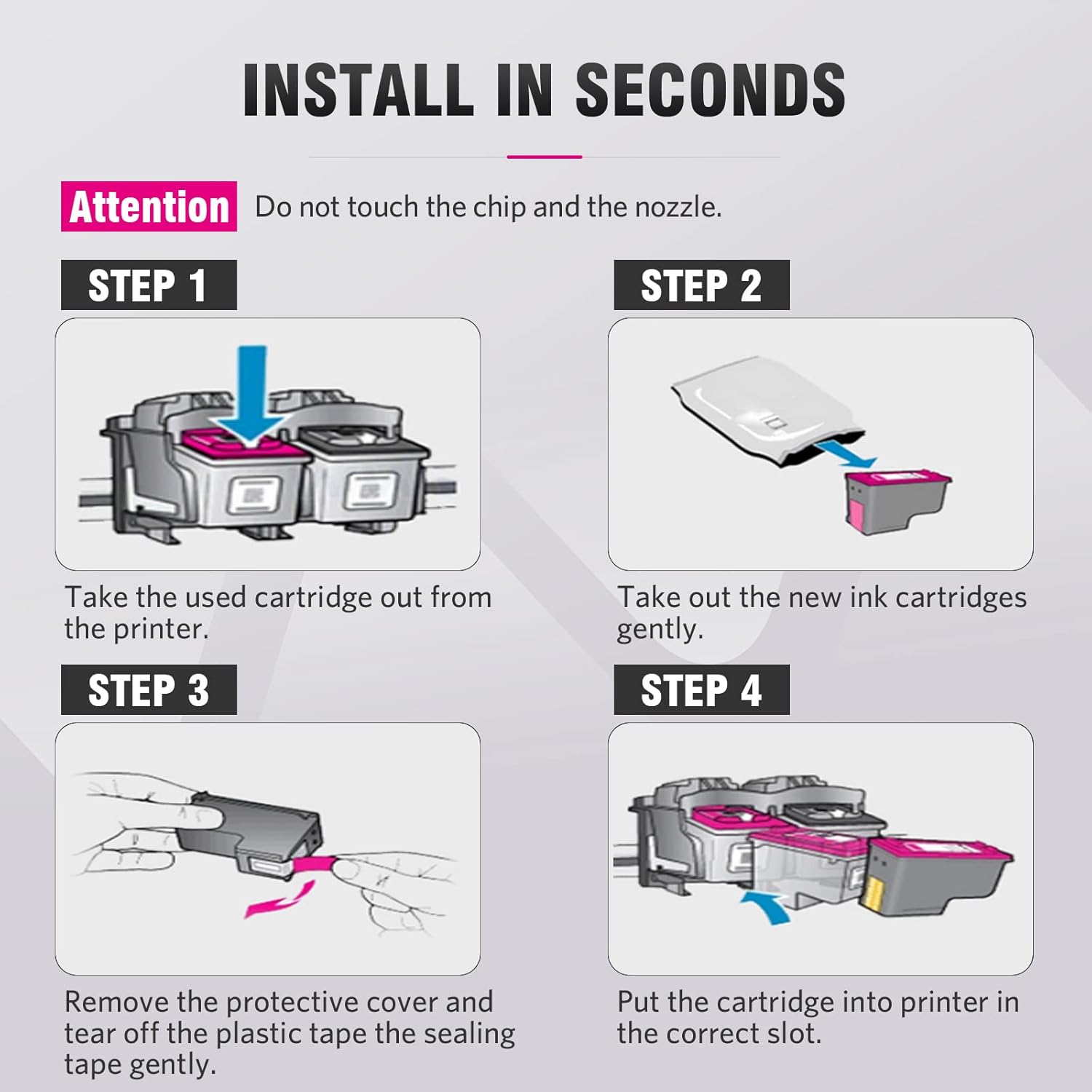 INSTALL IN SECONDS

Attention Do not touch the chip and the nozzle.

STEP 1

Take the used cartridge out from the printer.

STEP 2

Take out the new ink cartridges gently.

STEP 3

Remove the protective cover and tear off the plastic tape the sealing tape gently.

STEP 4

Put the cartridge into printer in the correct slot.