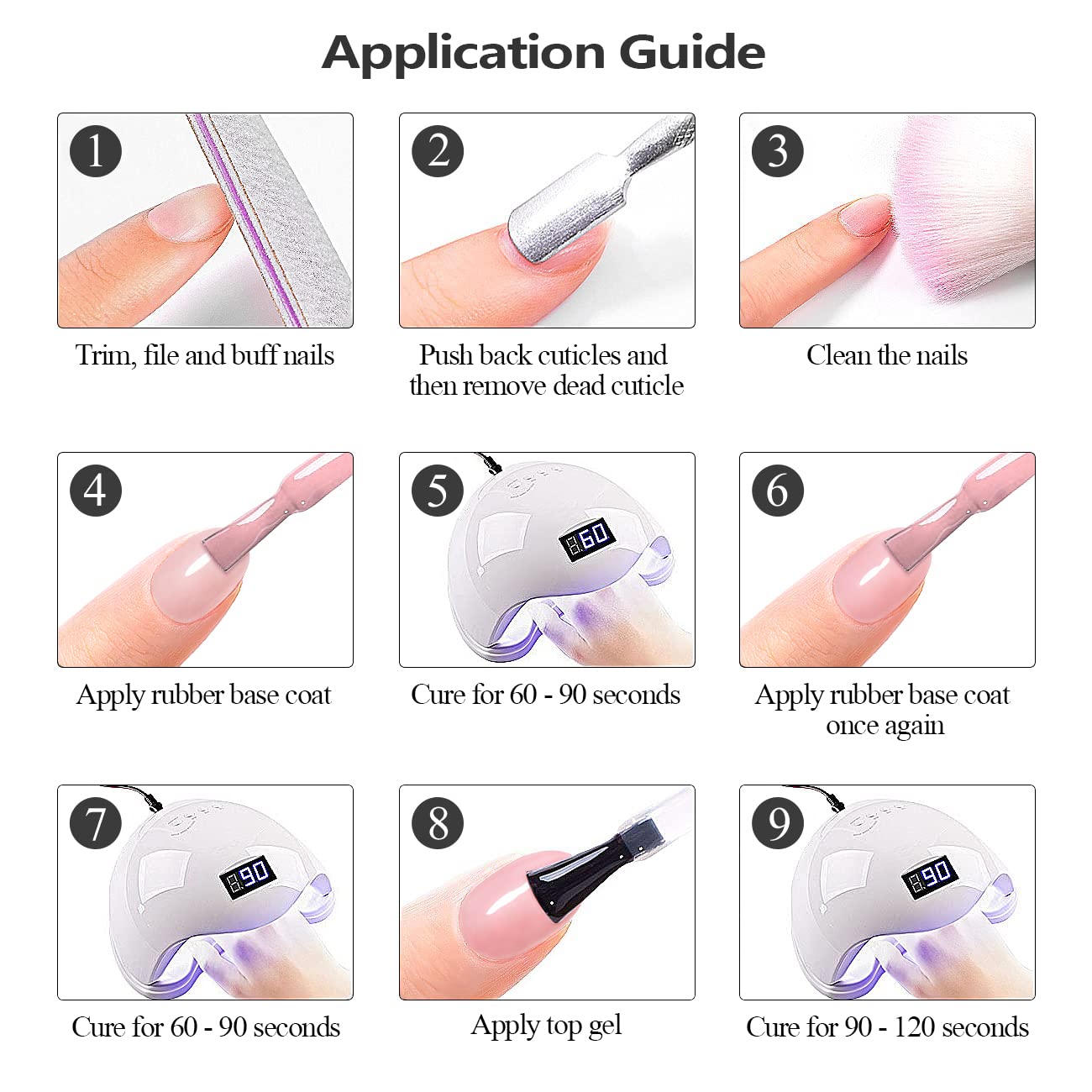 Application Guide

1
Trim, file and buff nails

2
Push back cuticles and then remove dead cuticle

3
Clean the nails

4
Apply rubber base coat

5
60
Cure for 60 - 90 seconds

6
Apply rubber base coat once again

7
90
Cure for 60 - 90 seconds

8
Apply top gel

9
90
Cure for 90 - 120 seconds