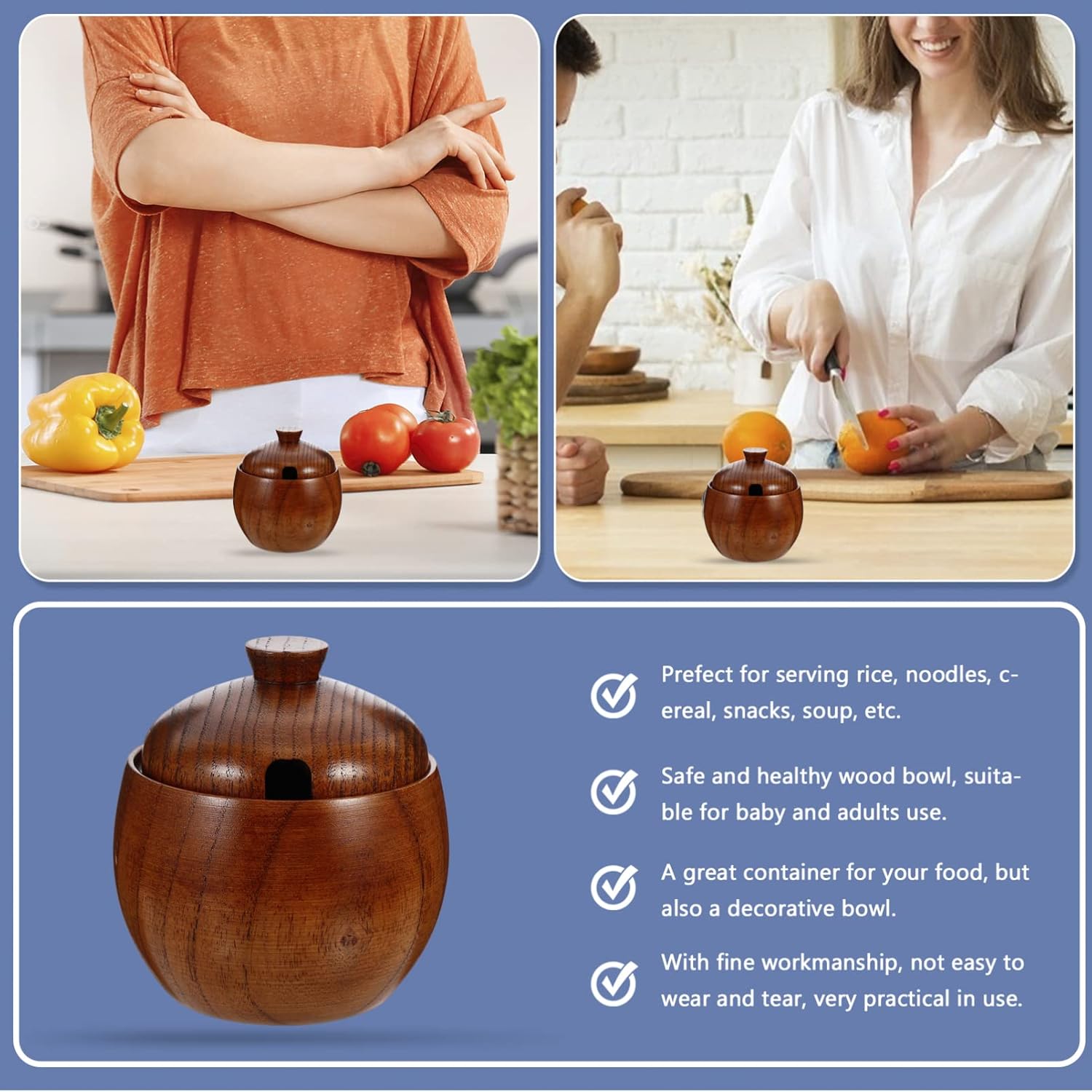 Prefect for serving rice, noodles, cereal, snacks, soup, etc.

Safe and healthy wood bowl, suitable for baby and adults use.

A great container for your food, but also a decorative bowl.

With fine workmanship, not easy to wear and tear, very practical in use.