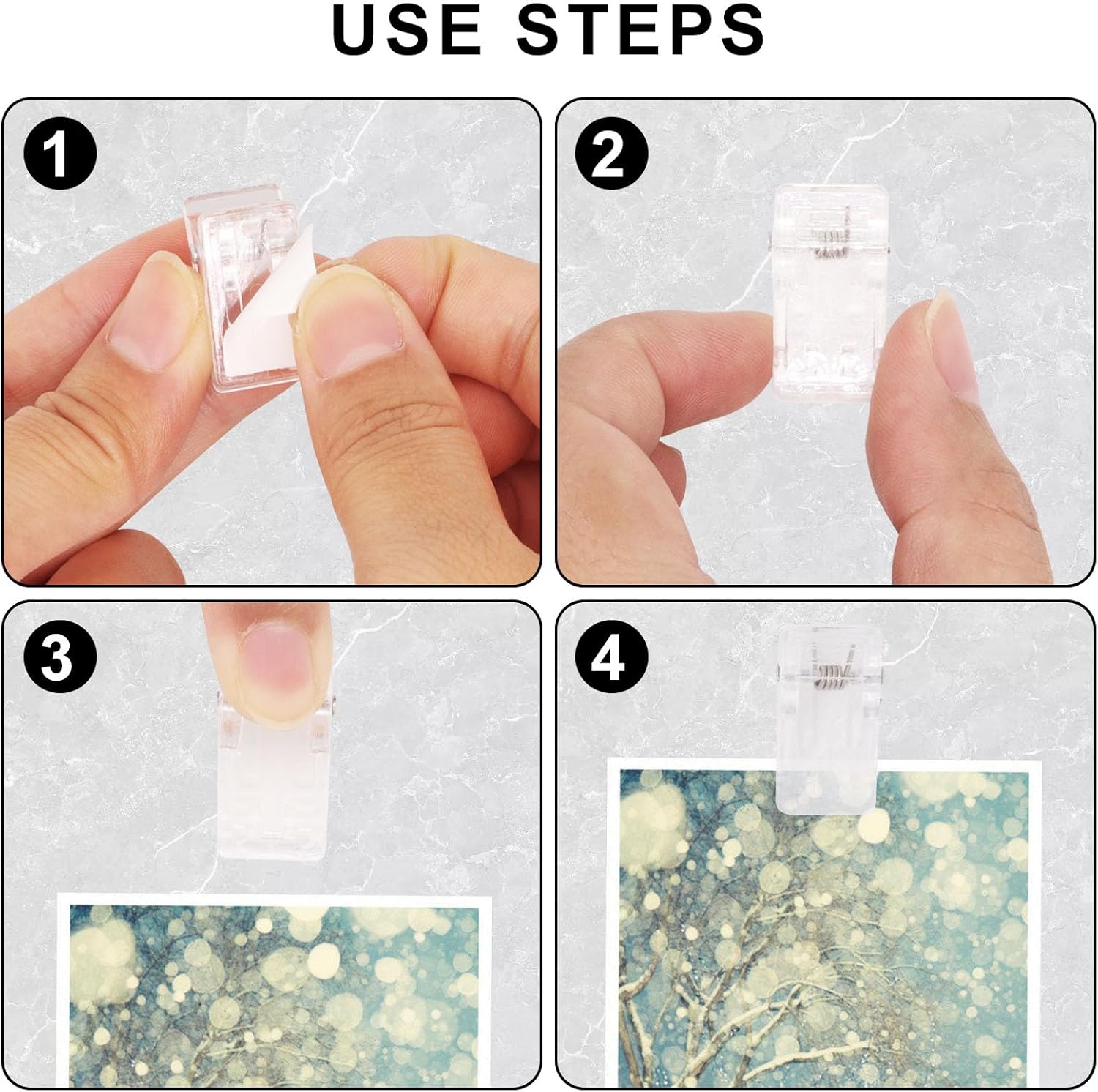 USE STEPS

1

2

3

4