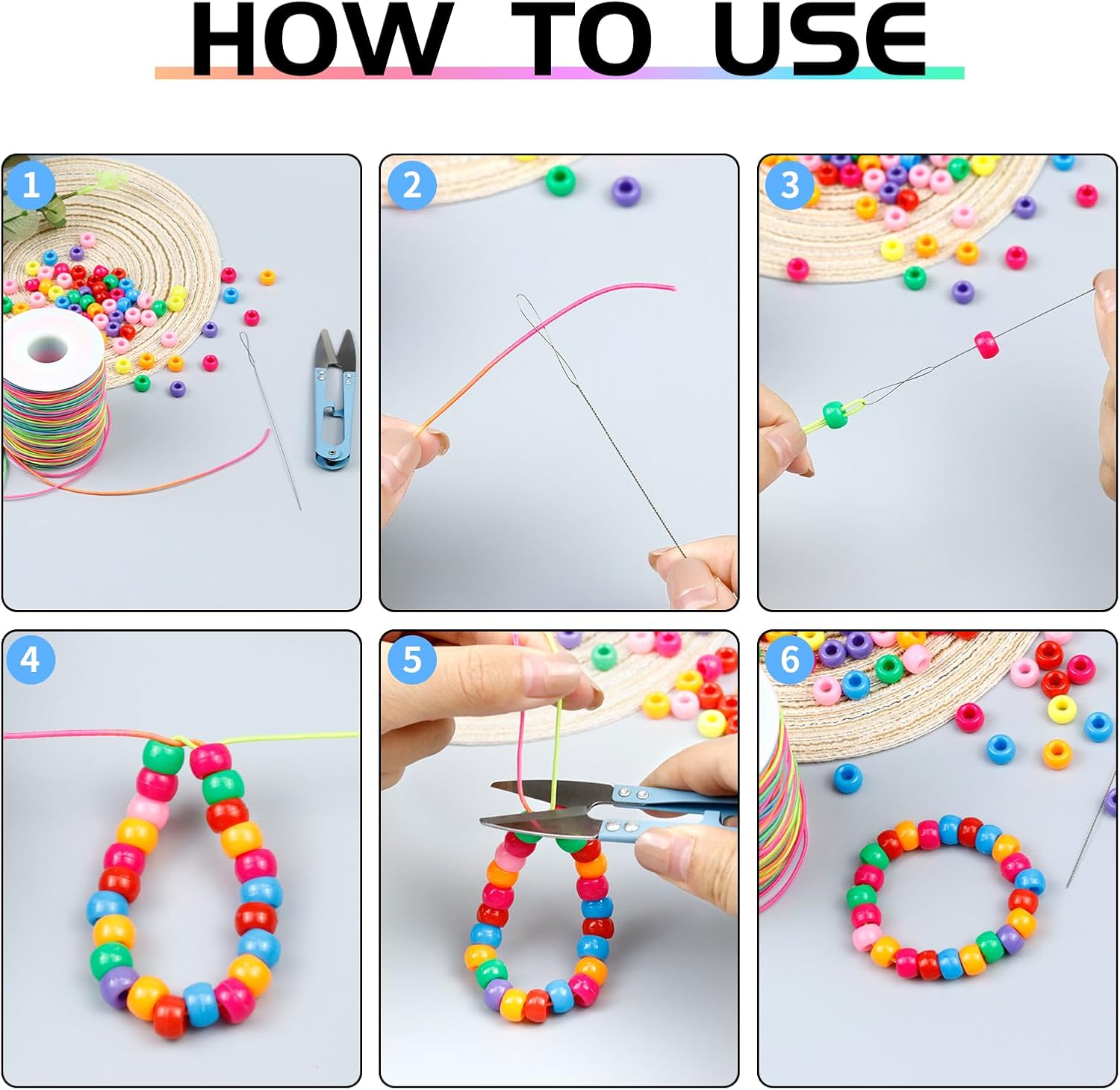 HOW TO USE

1

2

3

4

5

6