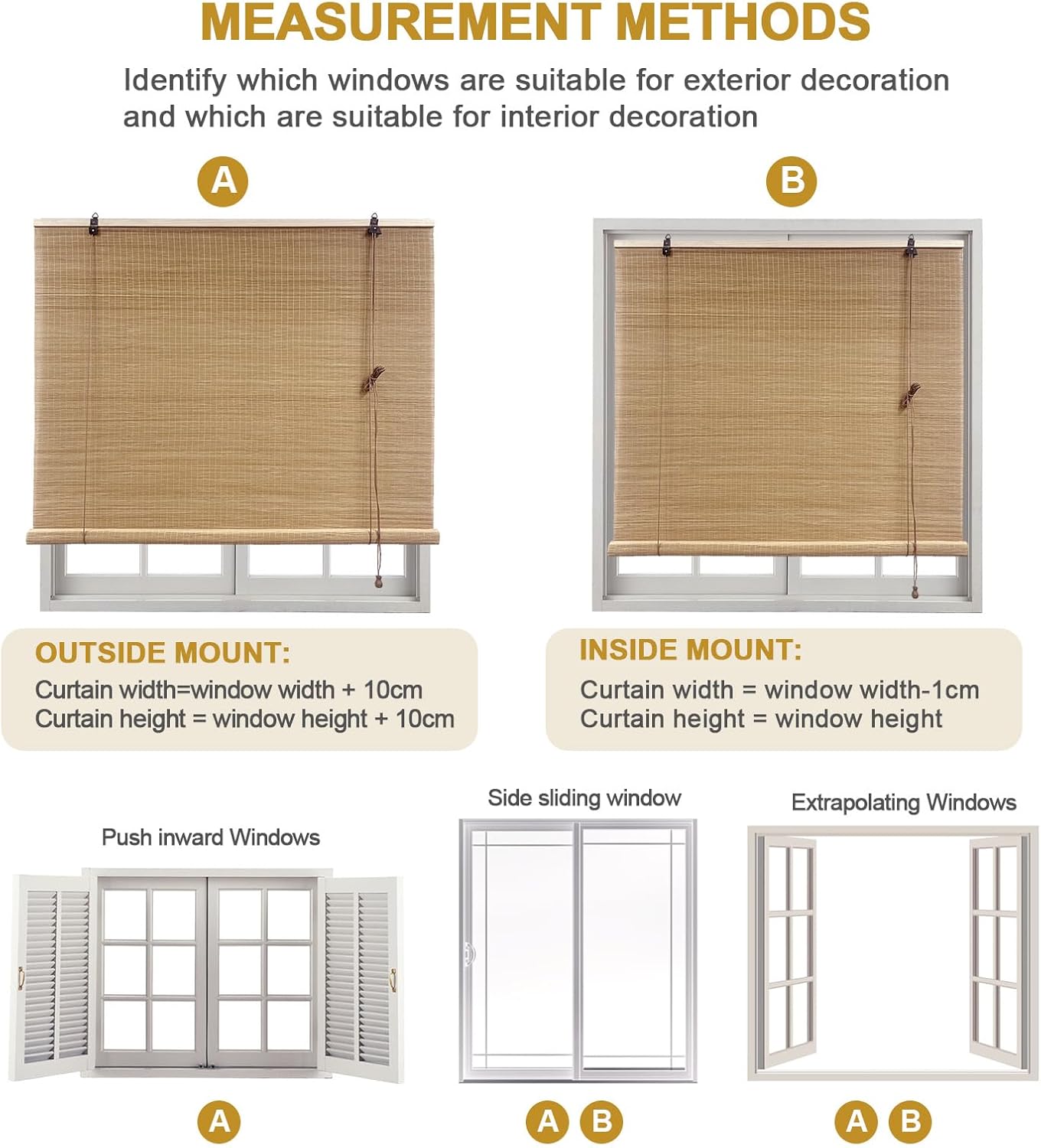 MEASUREMENT METHODS

Identify which windows are suitable for exterior decoration and which are suitable for interior decoration

A

B

OUTSIDE MOUNT:
Curtain width=window width + 10cm
Curtain height = window height + 10cm

INSIDE MOUNT:
Curtain width = window width-1cm
Curtain height = window height

Push inward Windows

Side sliding window

Extrapolating Windows

A

A B

A B