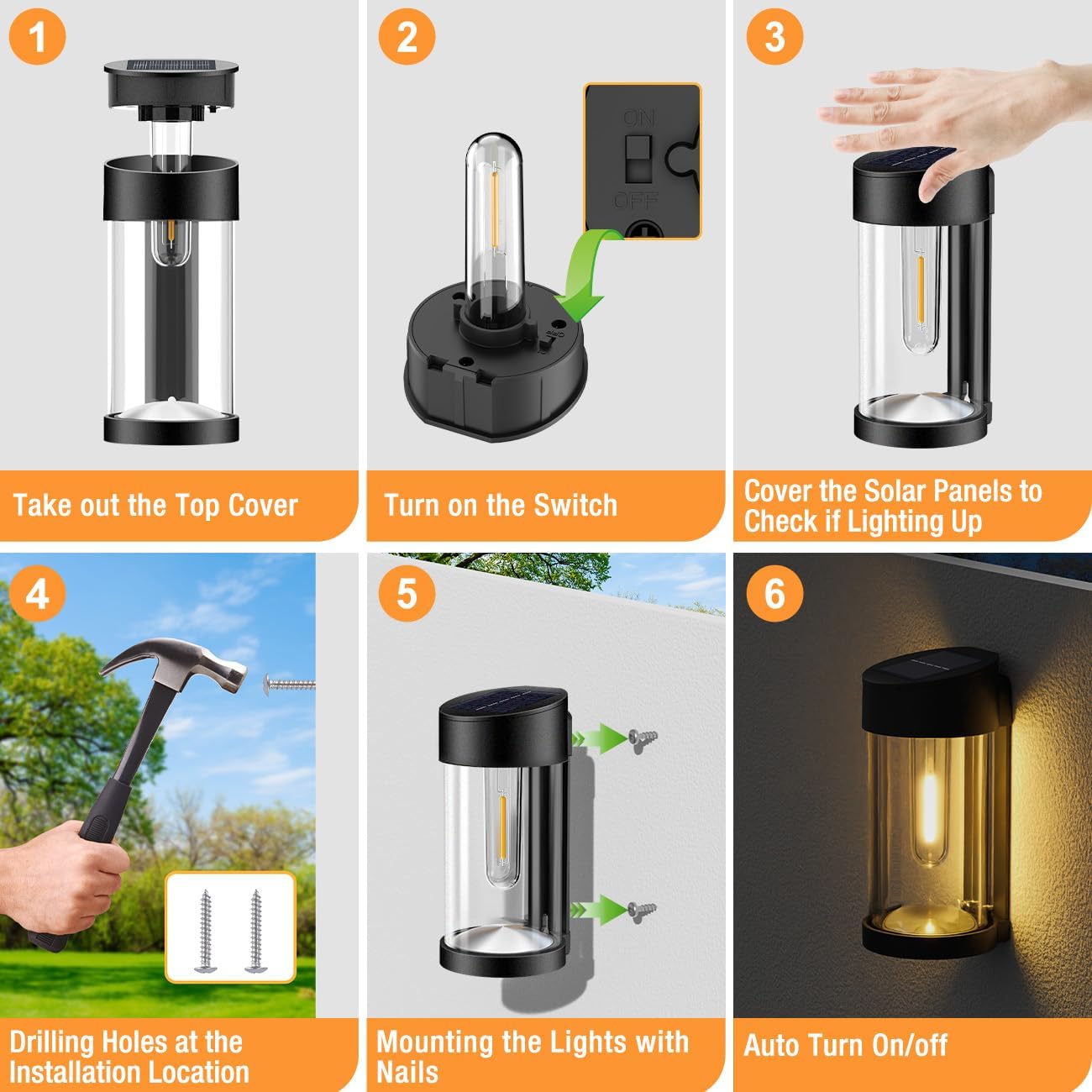 1

Take out the Top Cover

2

ON

OFF

Turn on the Switch

3

Cover the Solar Panels to Check if Lighting Up

4

Drilling Holes at the Installation Location

5

Mounting the Lights with Nails

6

Auto Turn On/off