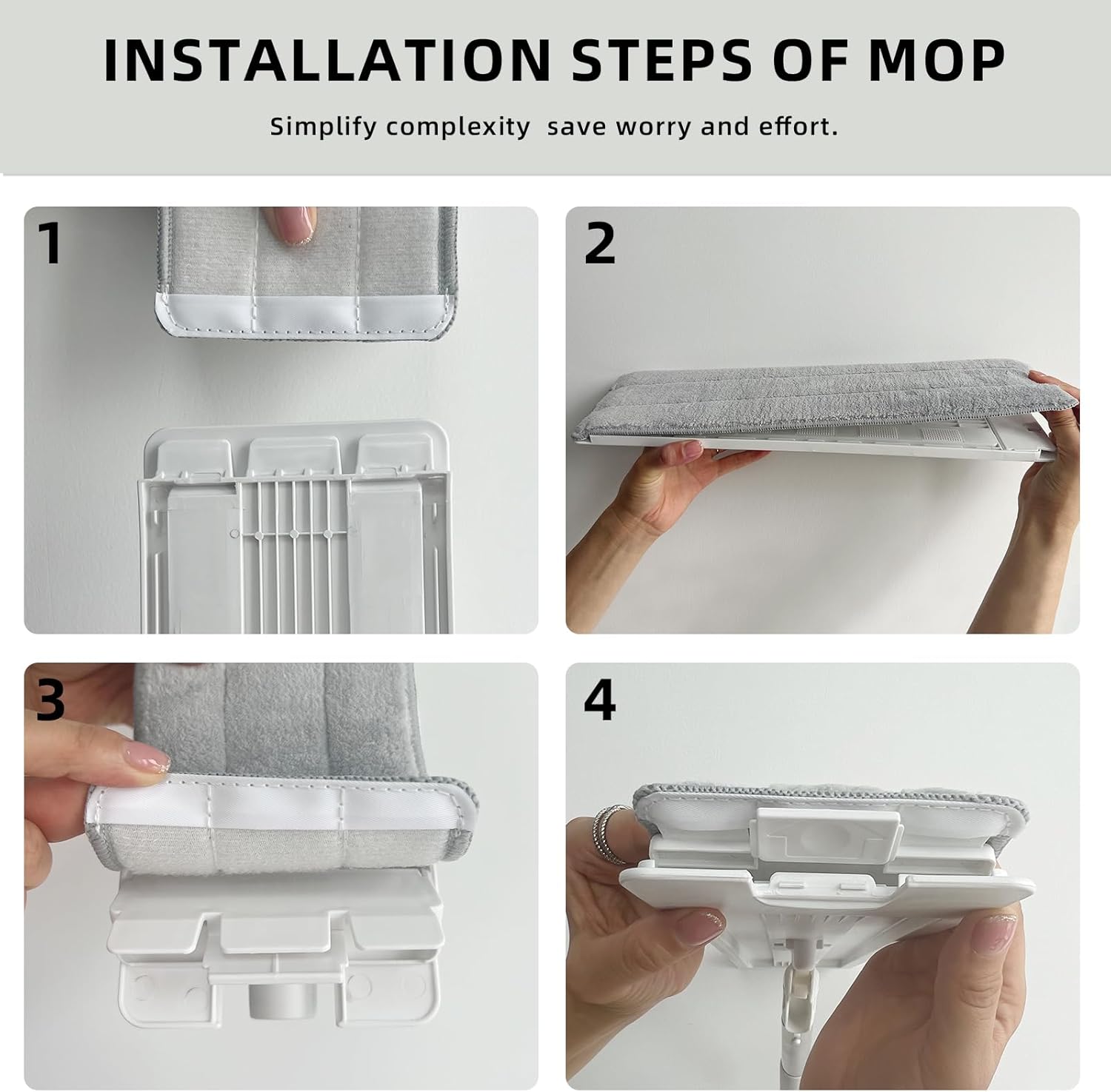 INSTALLATION STEPS OF MOP

Simplify complexity  save worry and effort.

1

2

3

4