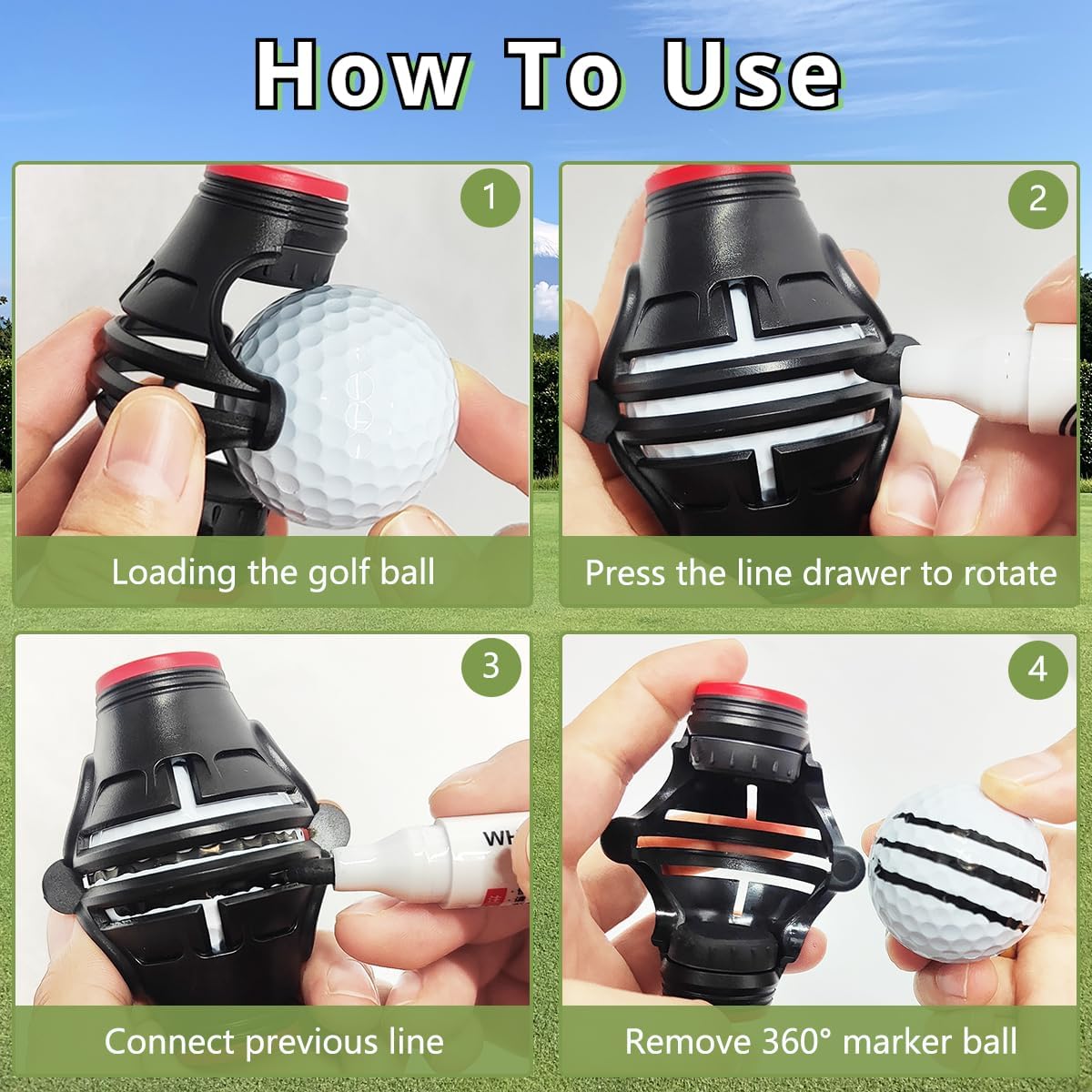 How To Use

1

Loading the golf ball

2

Press the line drawer to rotate

3

WH

Connect previous line

4

Remove 360° marker ball