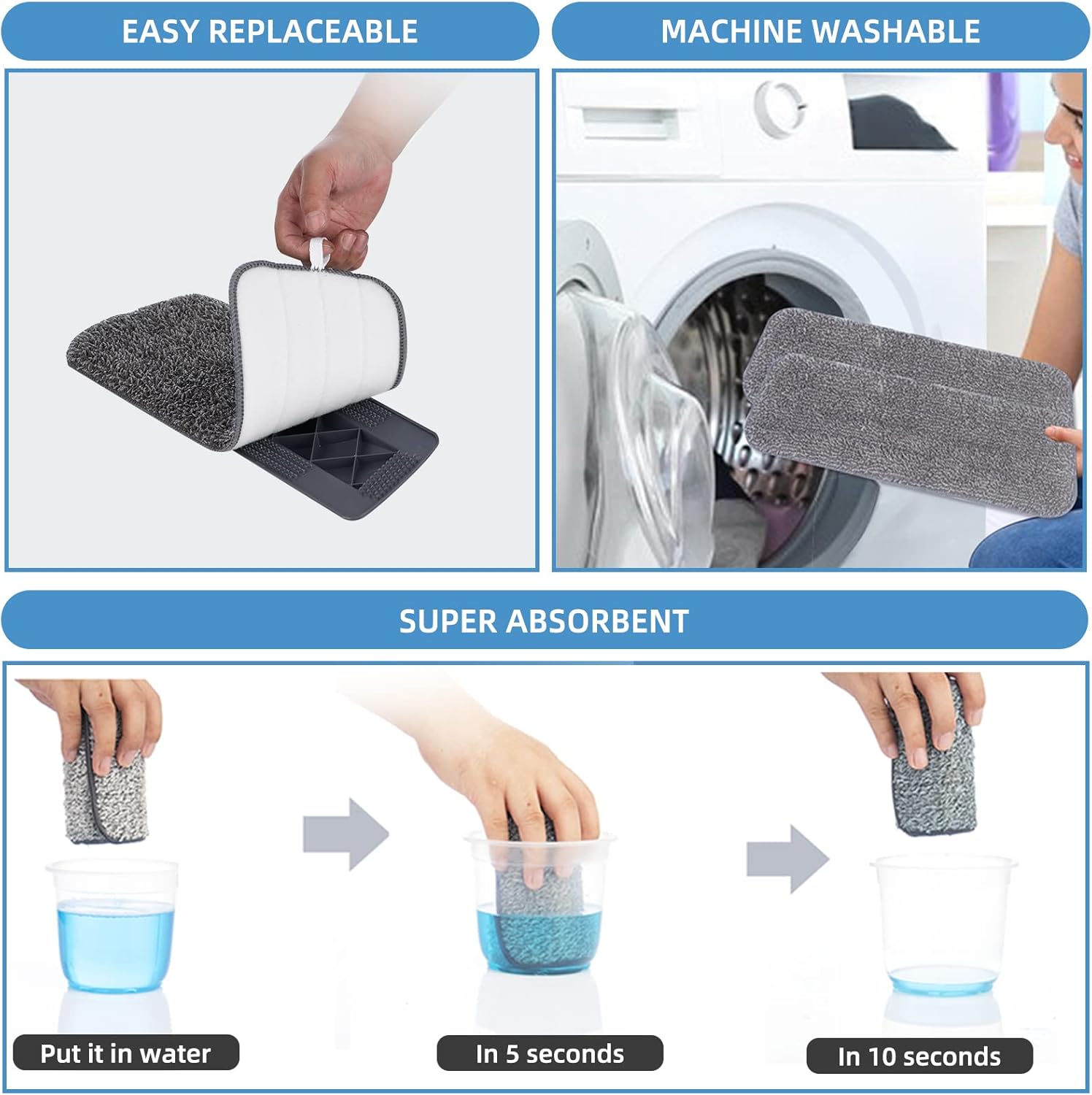 EASY REPLACEABLE

MACHINE WASHABLE

SUPER ABSORBENT

Put it in water

In 5 seconds

In 10 seconds