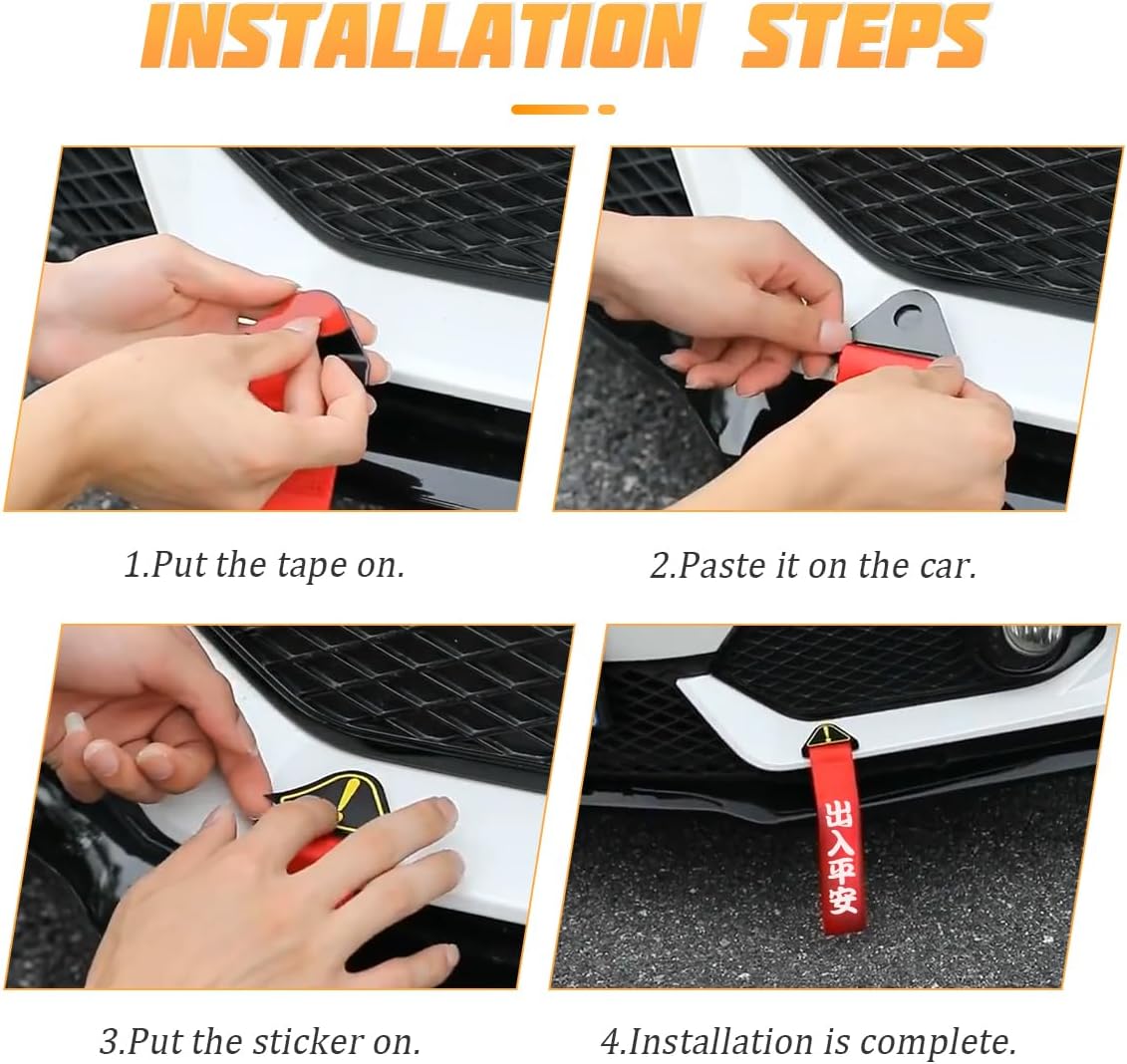 INSTALLATION STEPS

1.Put the tape on.

2.Paste it on the car.

3.Put the sticker on.

出入平安

4.Installation is complete.