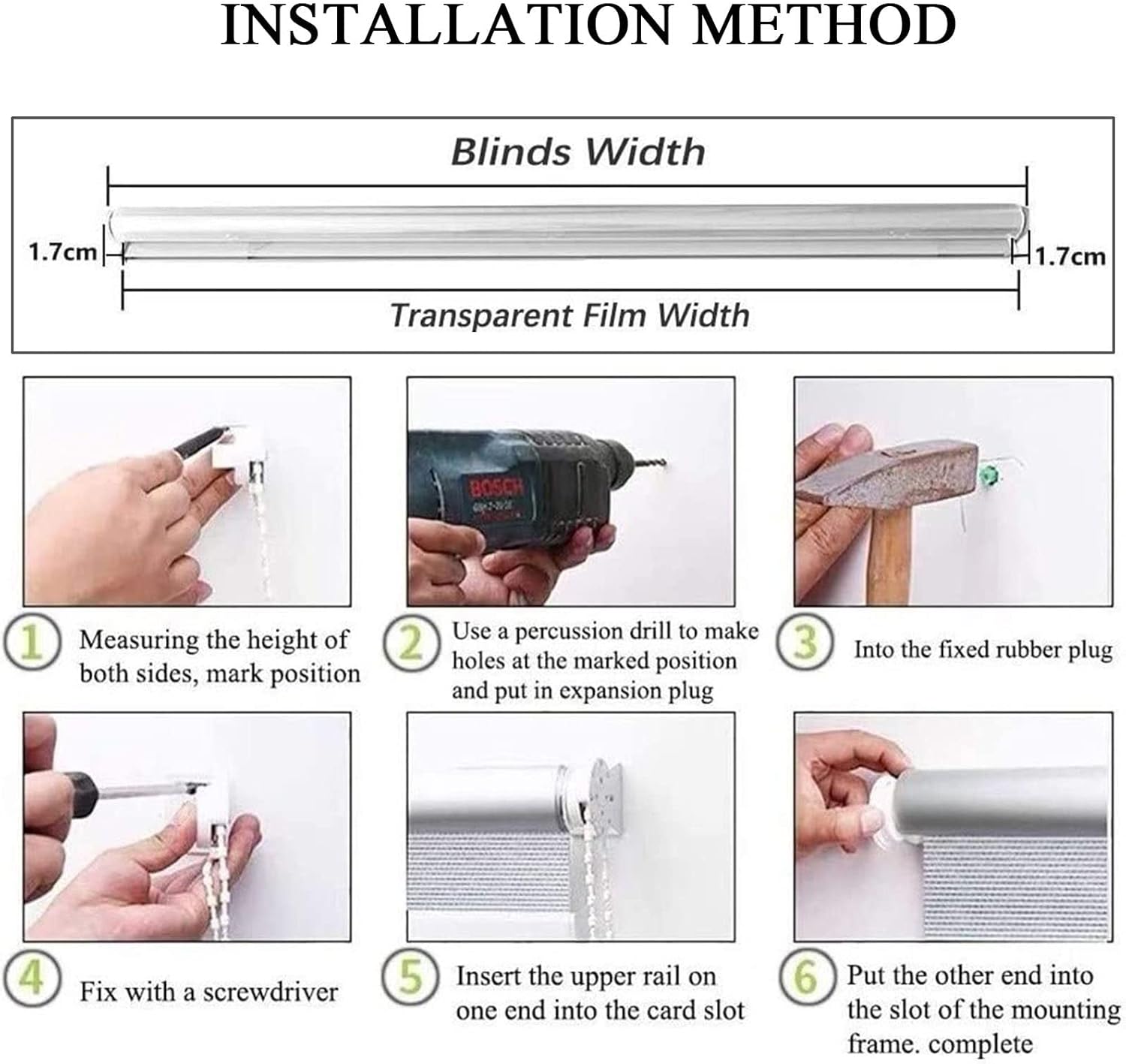 INSTALLATION METHOD

Blinds Width

1.7cm

1.7cm

Transparent Film Width

BOSCH

1 Measuring the height of both sides, mark position

2 Use a percussion drill to make holes at the marked position and put in expansion plug

3 Into the fixed rubber plug

4 Fix with a screwdriver

5 Insert the upper rail on one end into the card slot

6 Put the other end into the slot of the mounting frame. complete