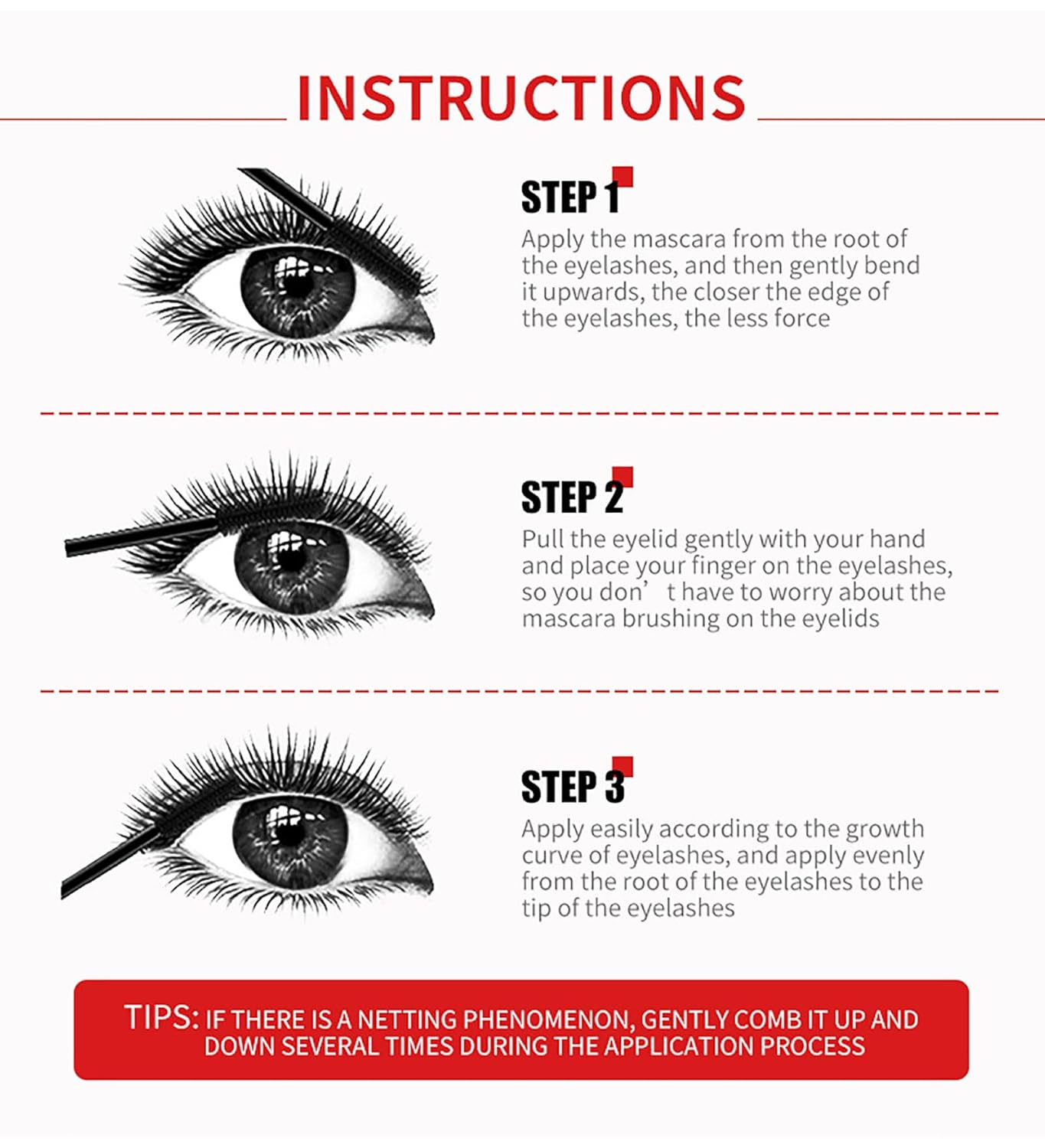 INSTRUCTIONS

STEP 1
Apply the mascara from the root of the eyelashes, and then gently bend it upwards, the closer the edge of the eyelashes, the less force

STEP 2
Pull the eyelid gently with your hand and place your finger on the eyelashes, so you don’ t have to worry about the mascara brushing on the eyelids

STEP 3
Apply easily according to the growth curve of eyelashes, and apply evenly from the root of the eyelashes to the tip of the eyelashes

TIPS: IF THERE IS A NETTING PHENOMENON, GENTLY COMB IT UP AND DOWN SEVERAL TIMES DURING THE APPLICATION PROCESS