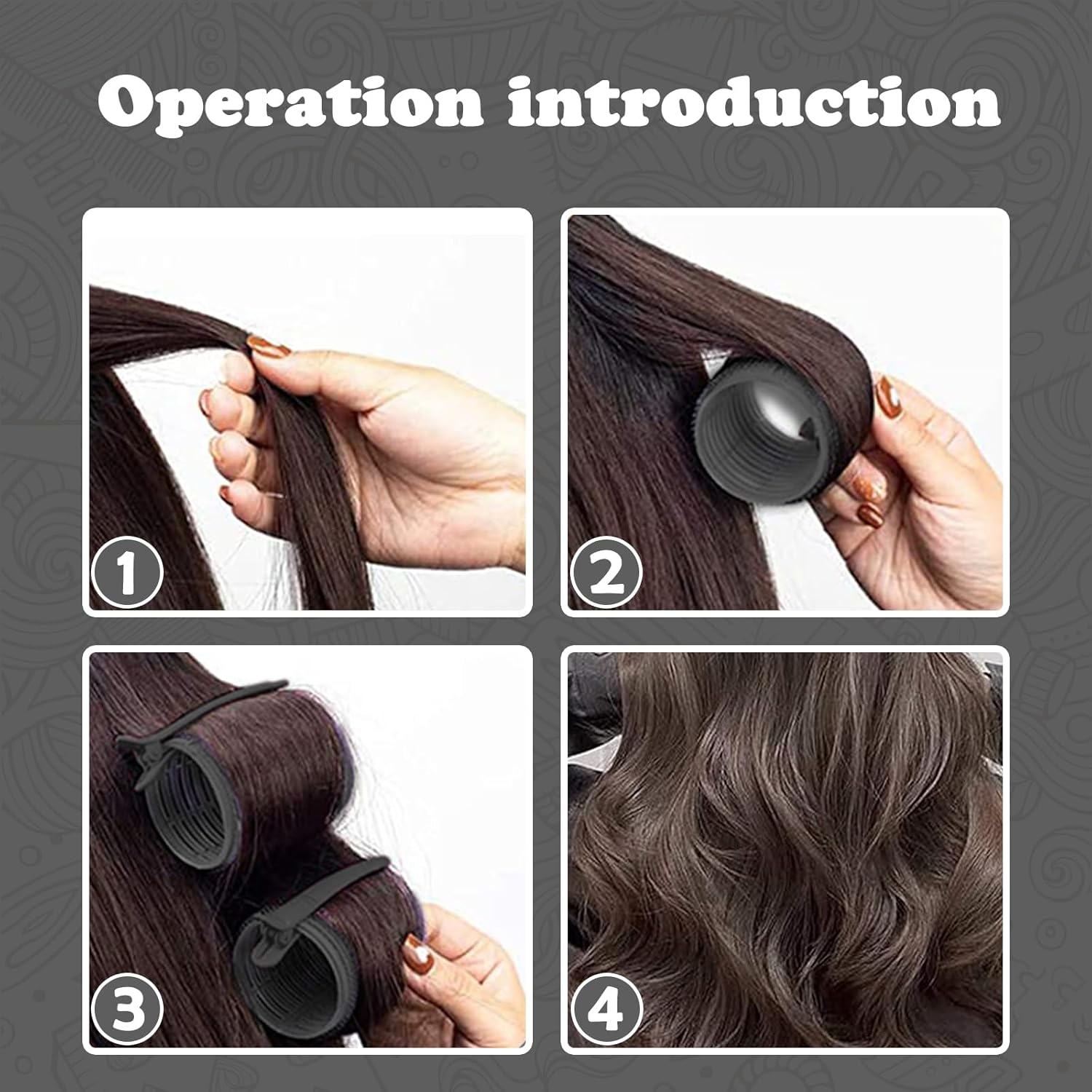 Operation introduction

1

2

3

4