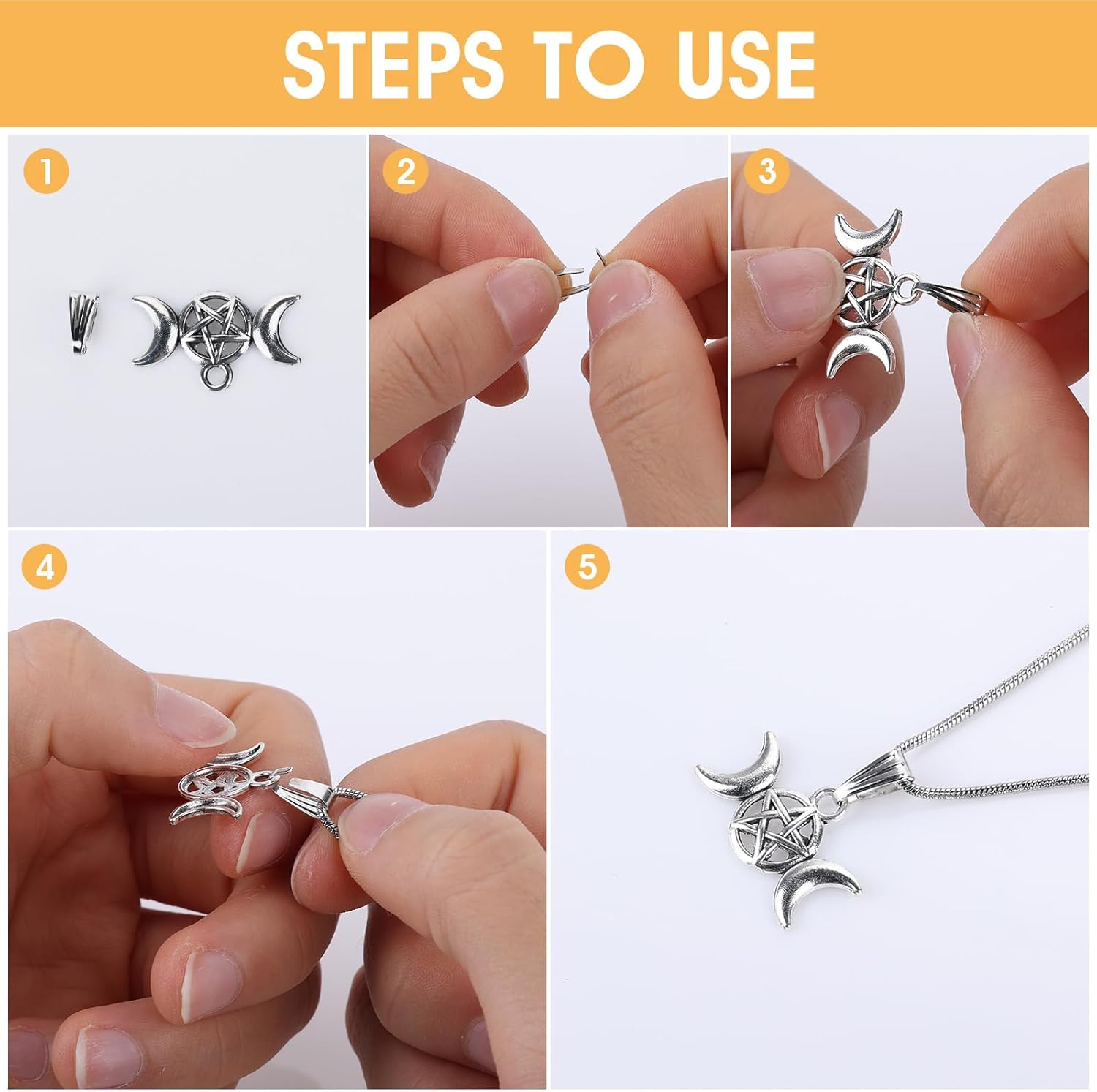 STEPS TO USE

1

2

3

4

5